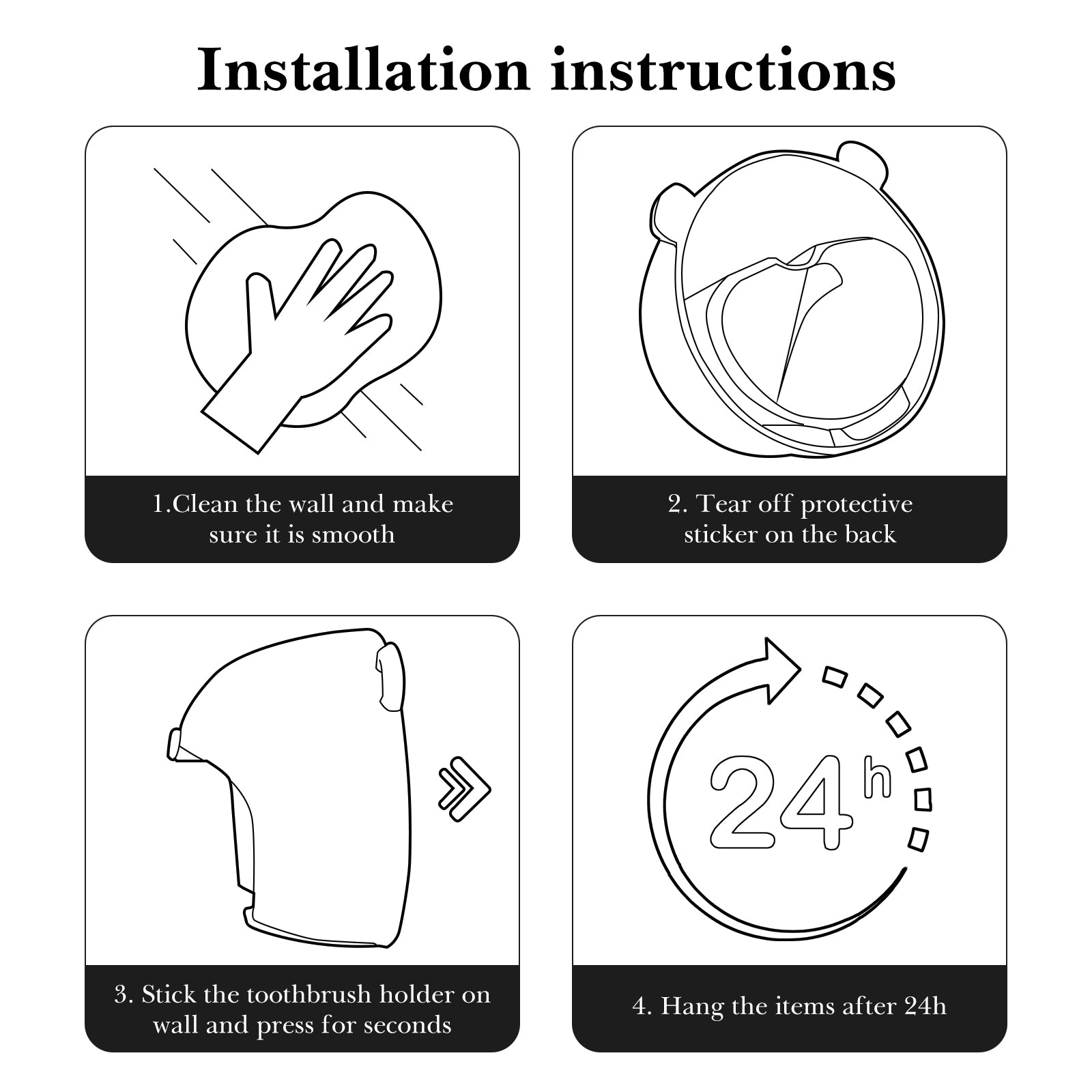 Installation instructions

1.Clean the wall and make sure it is smooth

2. Tear off protective sticker on the back

3. Stick the toothbrush holder on wall and press for seconds

24h

4. Hang the items after 24h