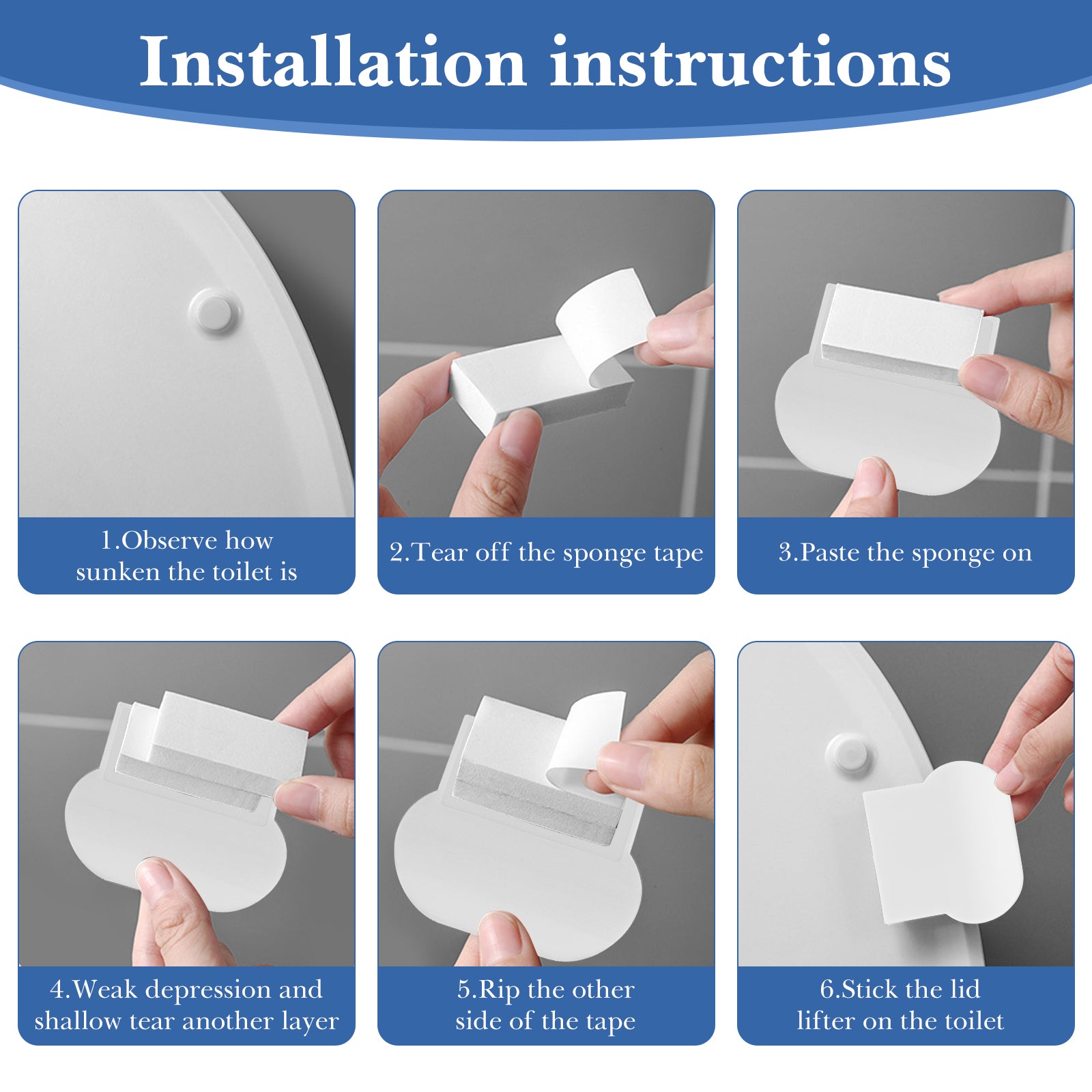 Installation instructions

1.Observe how sunken the toilet is

2.Tear off the sponge tape

3.Paste the sponge on

4.Weak depression and shallow tear another layer

5.Rip the other side of the tape

6.Stick the lid lifter on the toilet