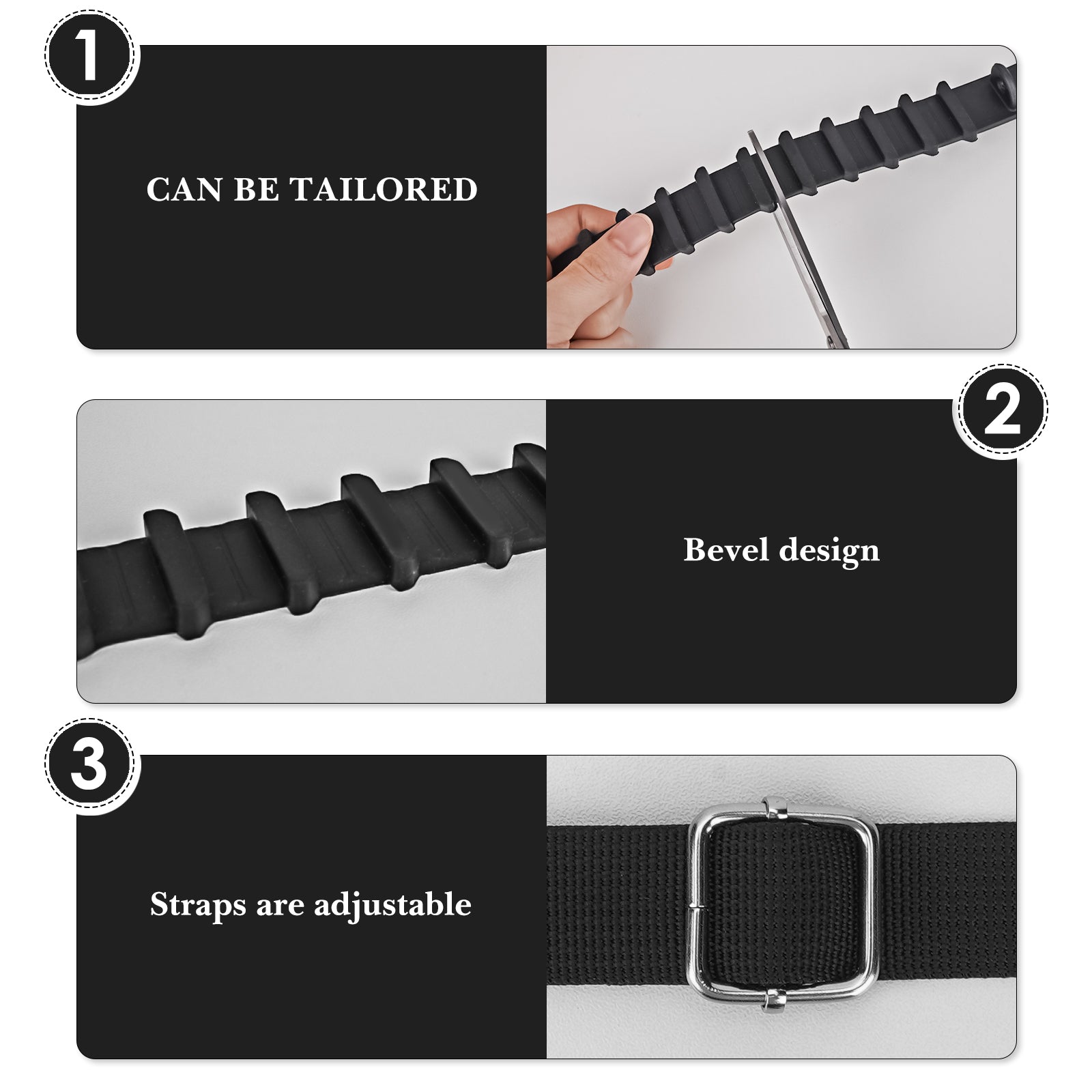 1

CAN BE TAILORED

2

Bevel design

3

Straps are adjustable