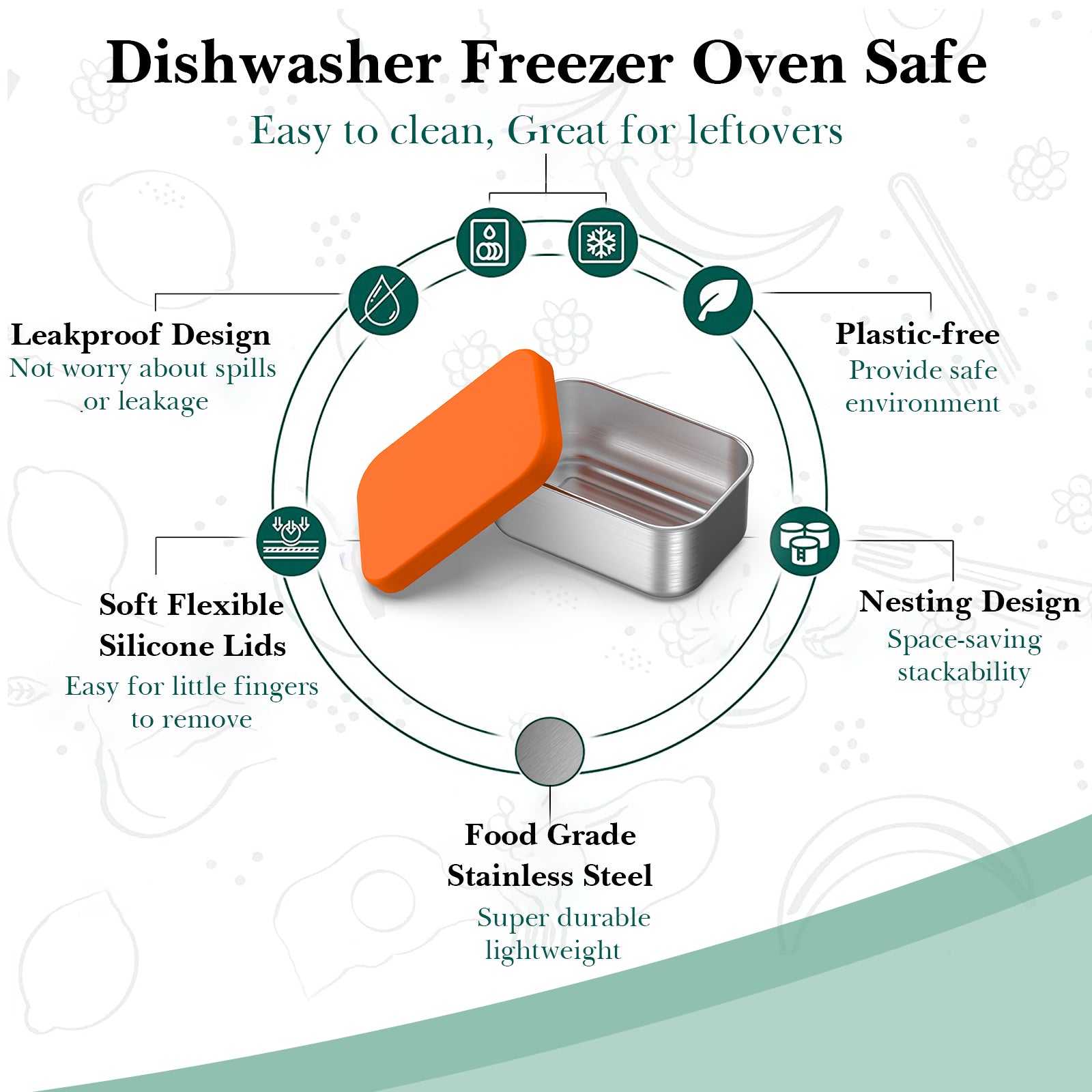 Dishwasher Freezer Oven Safe

Easy to clean, Great for leftovers

Leakproof Design
Not worry about spills or leakage

Plastic-free
Provide safe environment

Soft Flexible Silicone Lids
Easy for little fingers to remove

Nesting Design
Space-saving stackability

Food Grade Stainless Steel
Super durable lightweight