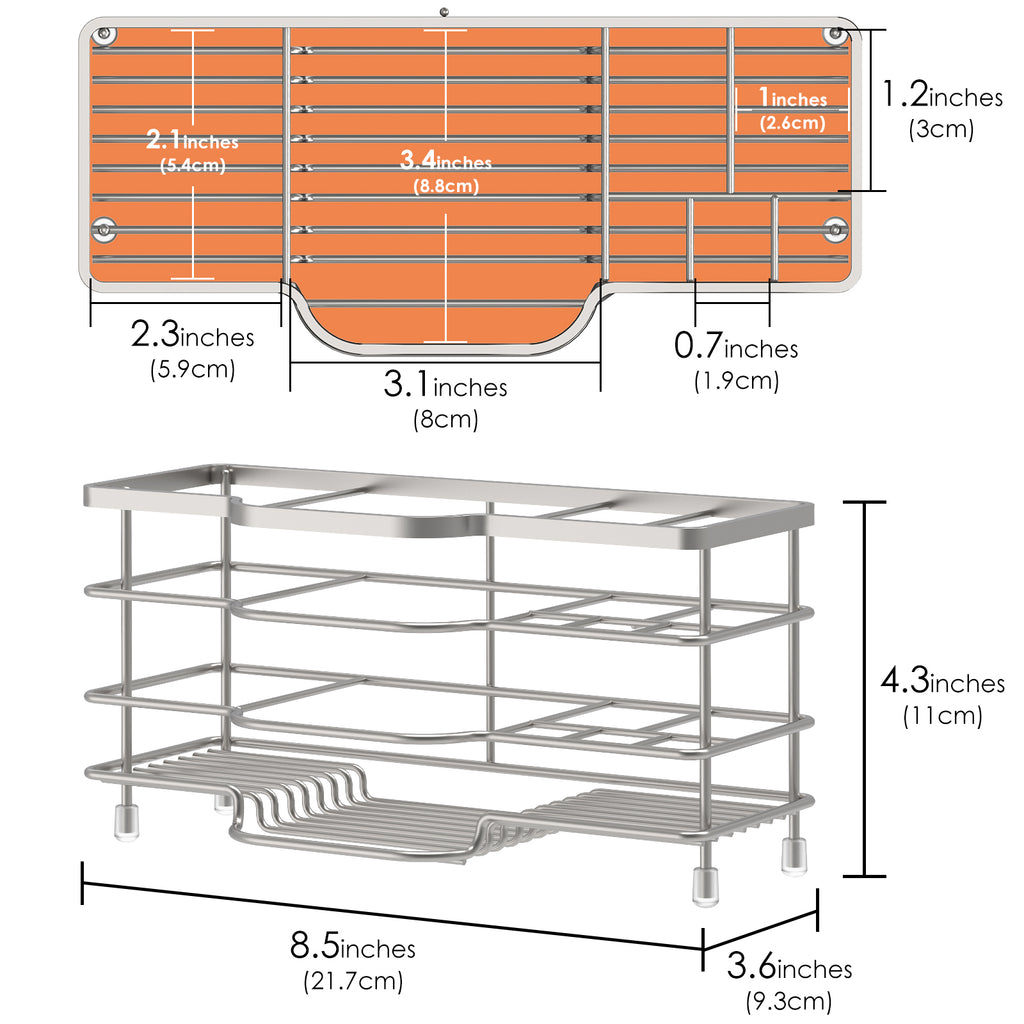 2.1inches
(5.4cm)

3.4inches
(8.8cm)

1inches
(2.6cm)

1.2inches
(3cm)

2.3inches
(5.9cm)

3.1inches
(8cm)

0.7inches
(1.9cm)

4.3inches
(11cm)

8.5inches
(21.7cm)

3.6inches
(9.3cm)