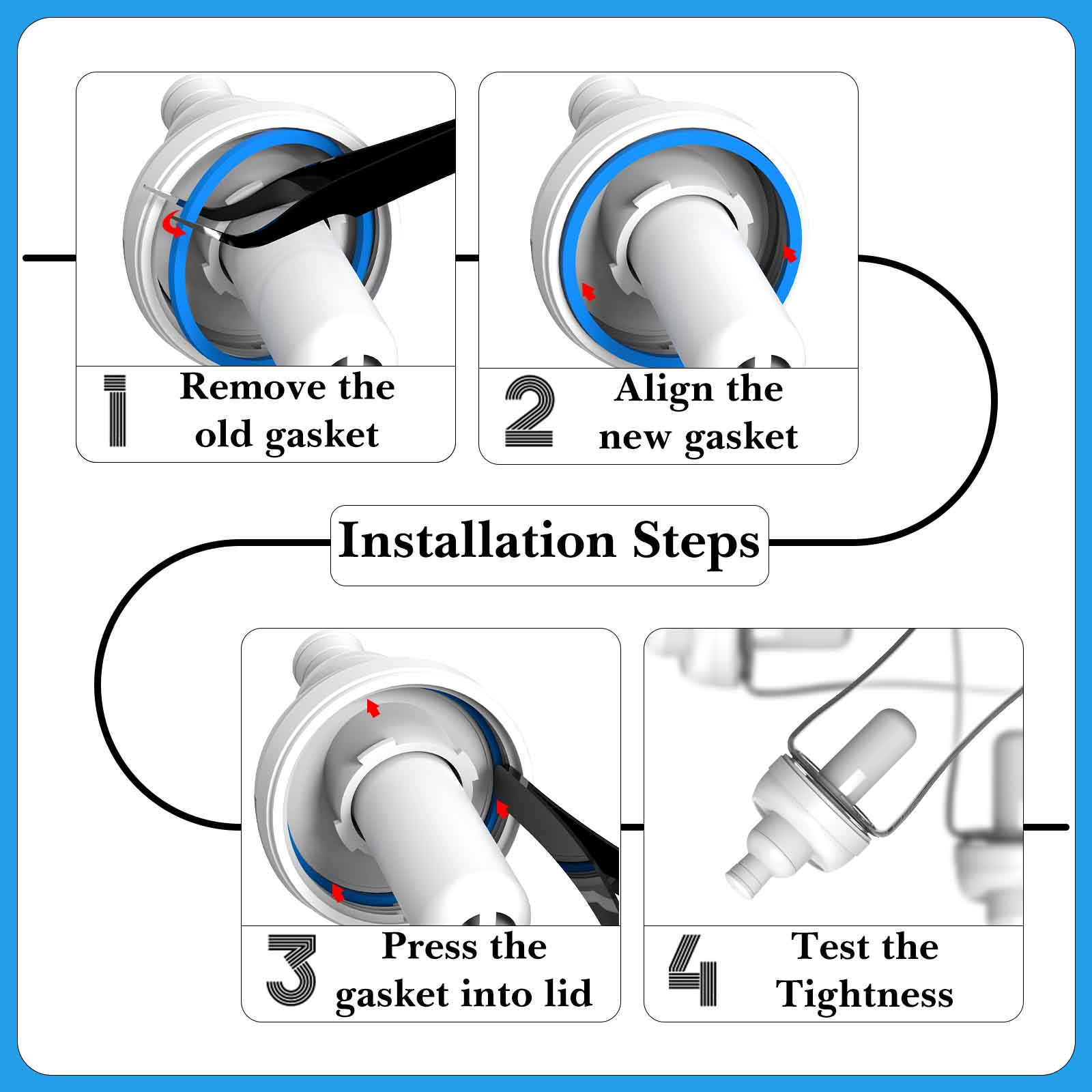 1 Remove the old gasket

2 Align the new gasket

Installation Steps

3 Press the gasket into lid

4 Test the Tightness