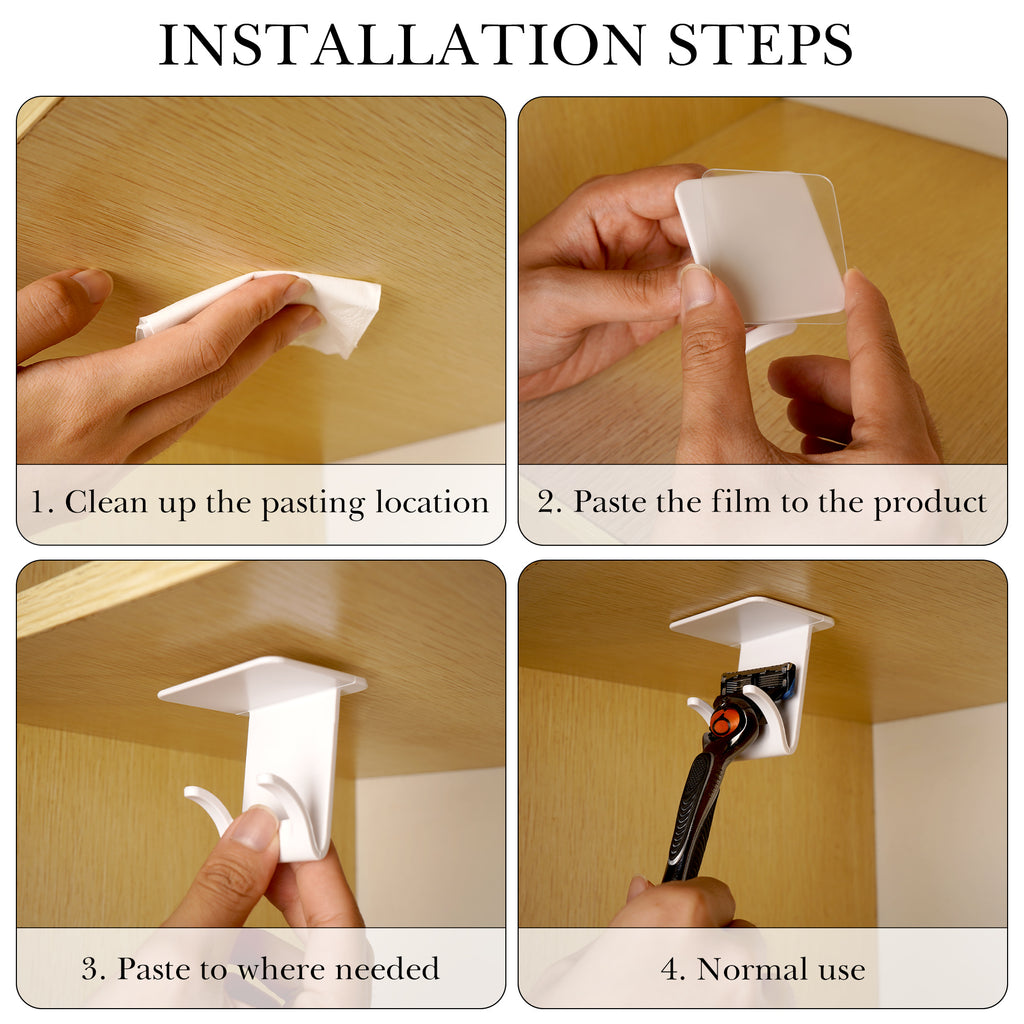 INSTALLATION STEPS

1. Clean up the pasting location

2. Paste the film to the product

3. Paste to where needed

4. Normal use