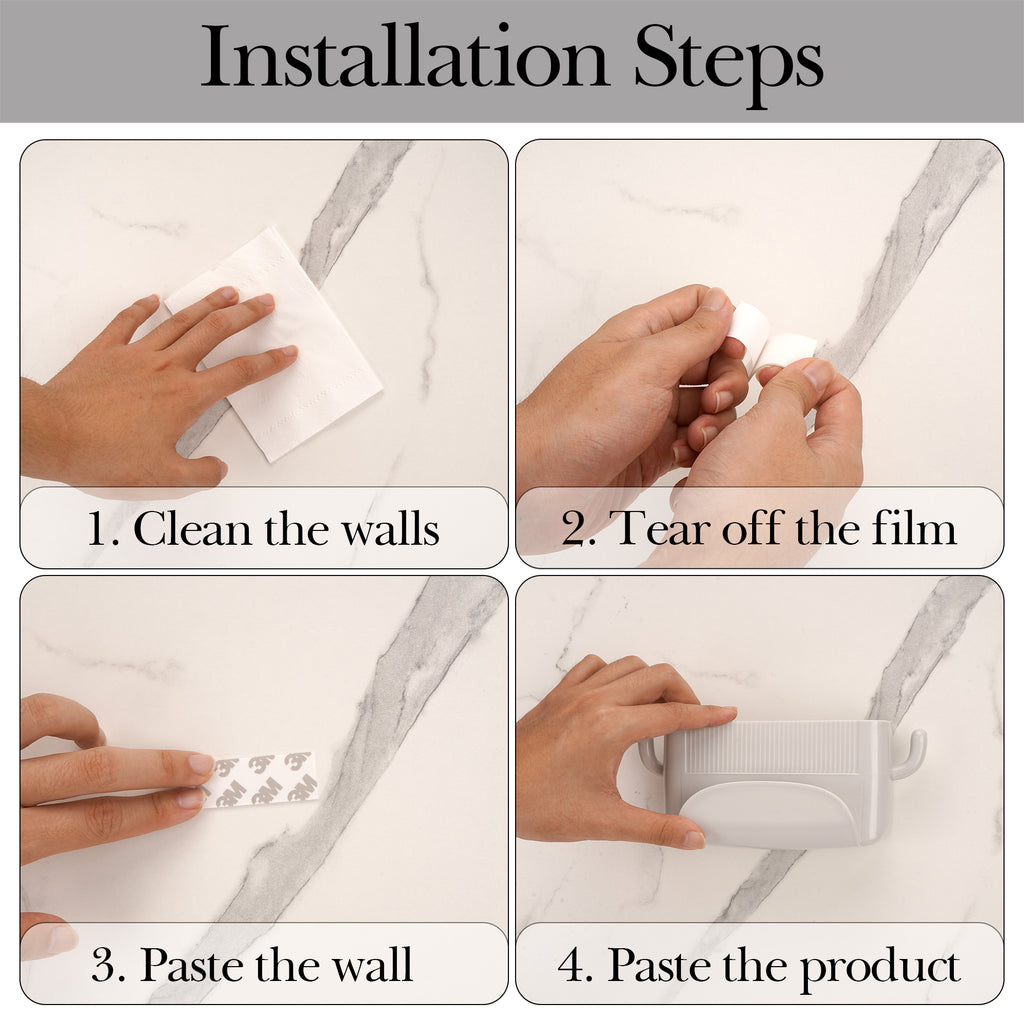 Installation Steps

1. Clean the walls

2. Tear off the film

3M 3M

3. Paste the wall

4. Paste the product