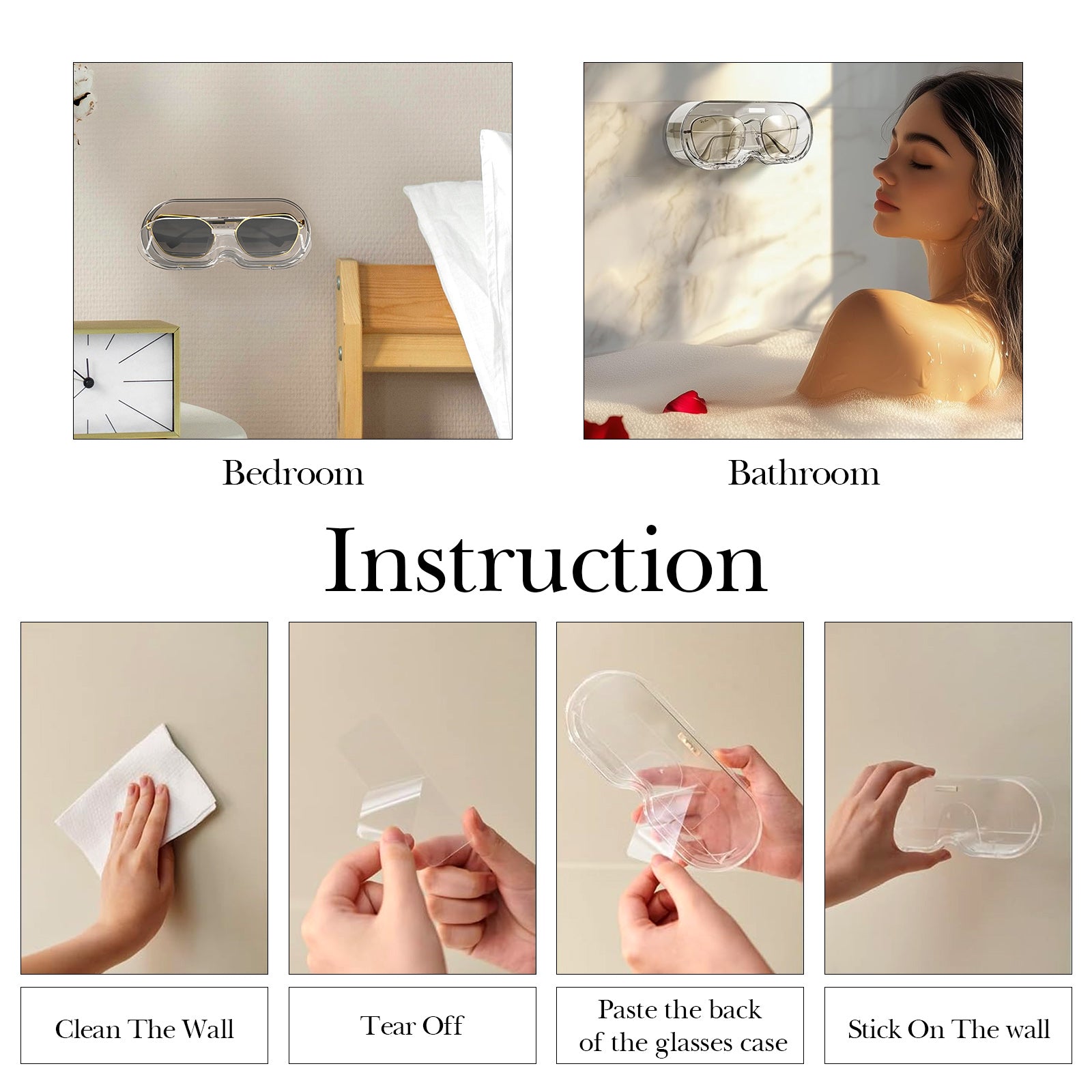 Bedroom

Bathroom

Instruction

Clean The Wall

Tear Off

Paste the back of the glasses case

Stick On The wall