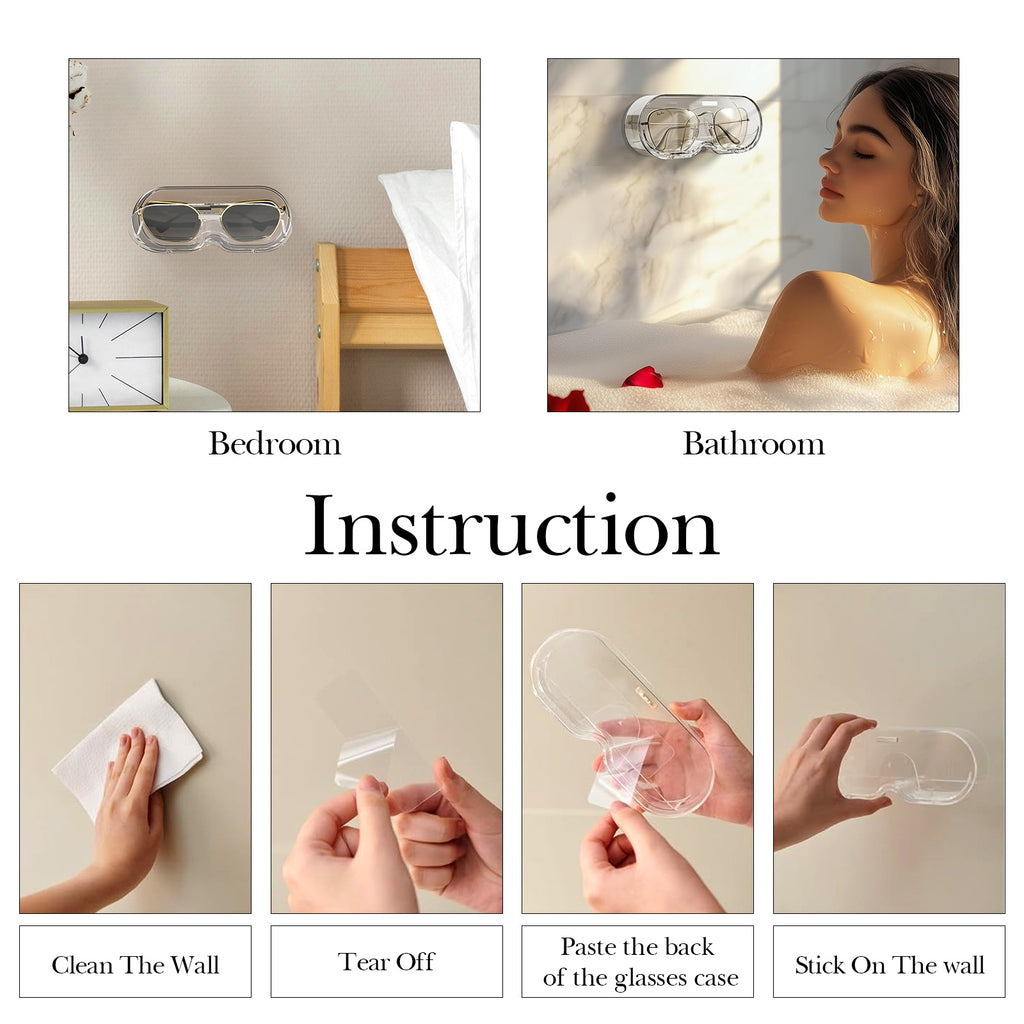 Bedroom

Bathroom

Instruction

Clean The Wall

Tear Off

Paste the back of the glasses case

Stick On The wall