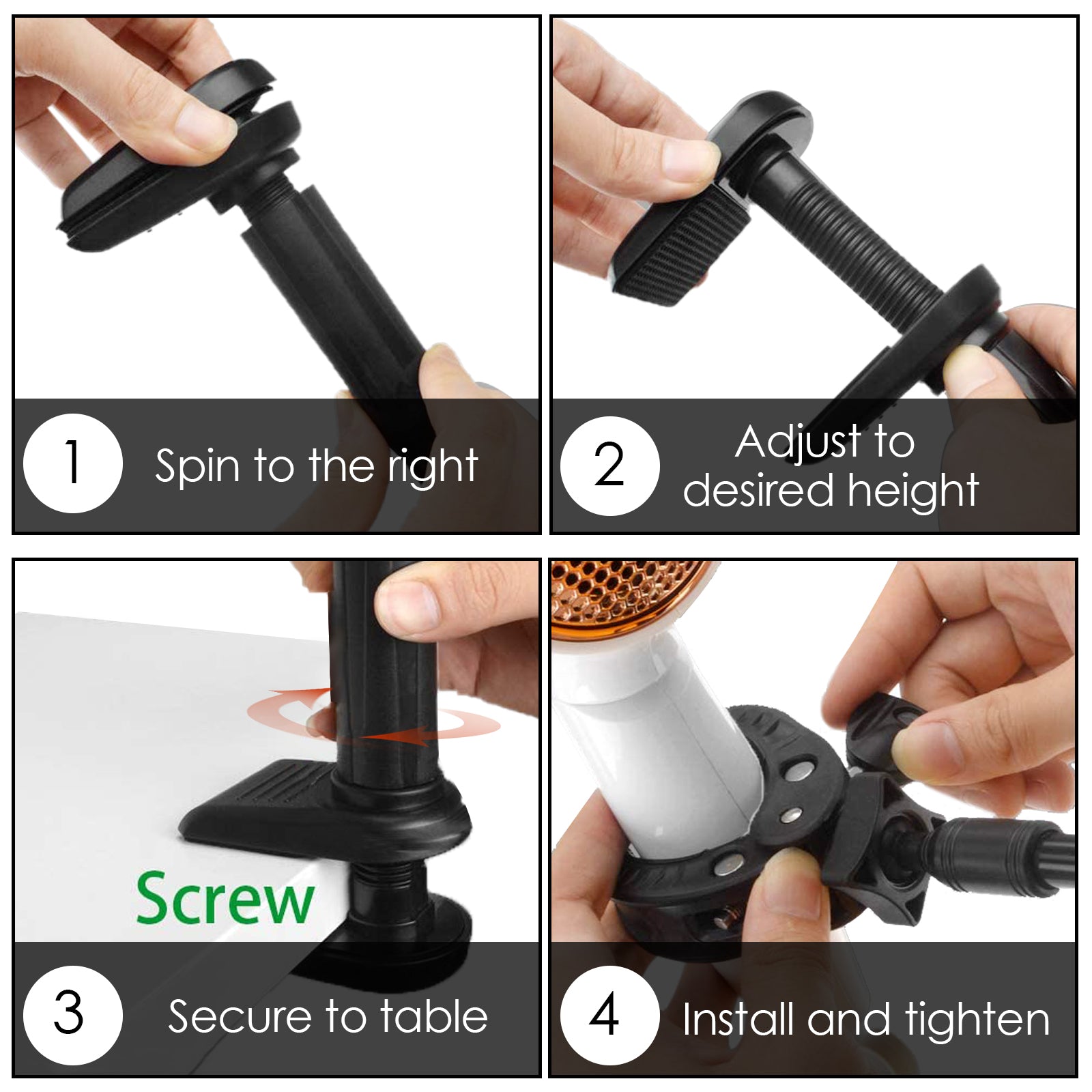 1 Spin to the right

2 Adjust to desired height

Screw

3 Secure to table

4 Install and tighten