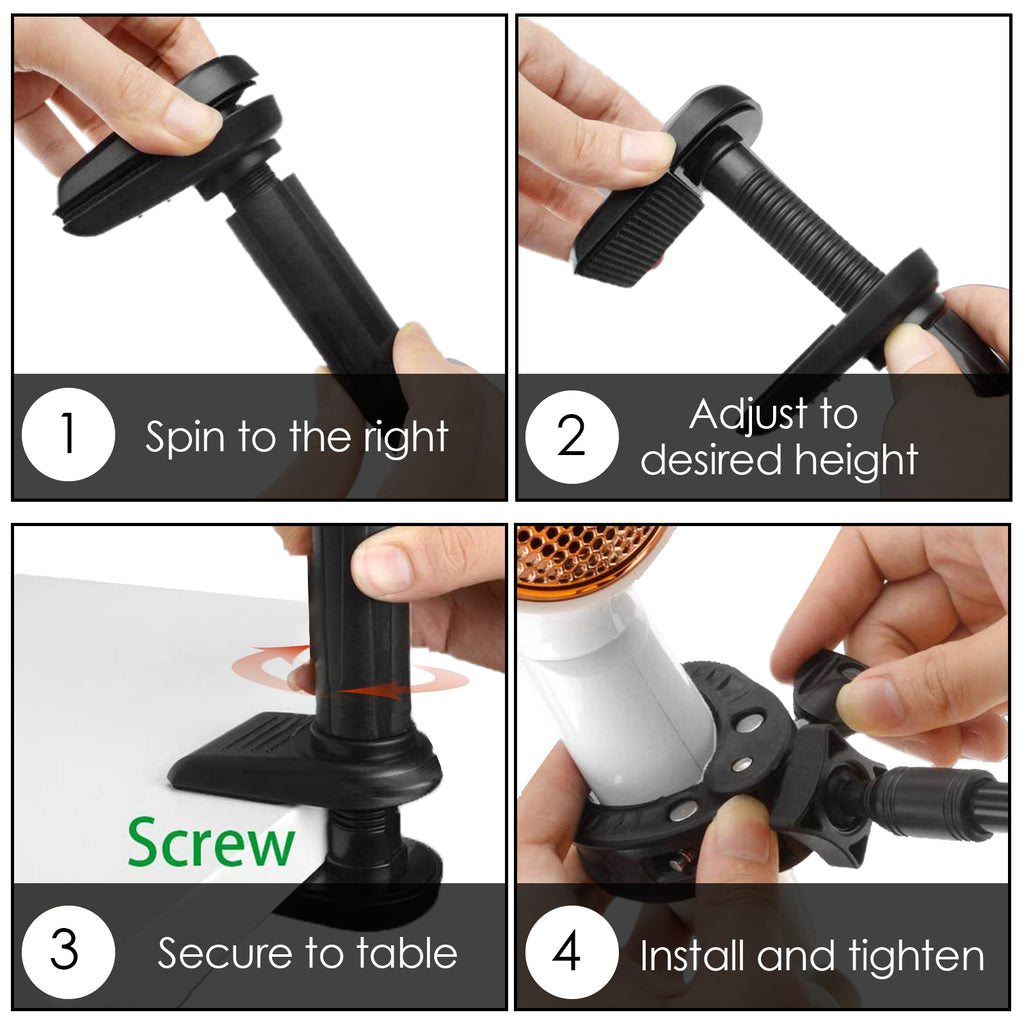 1 Spin to the right

2 Adjust to desired height

Screw

3 Secure to table

4 Install and tighten