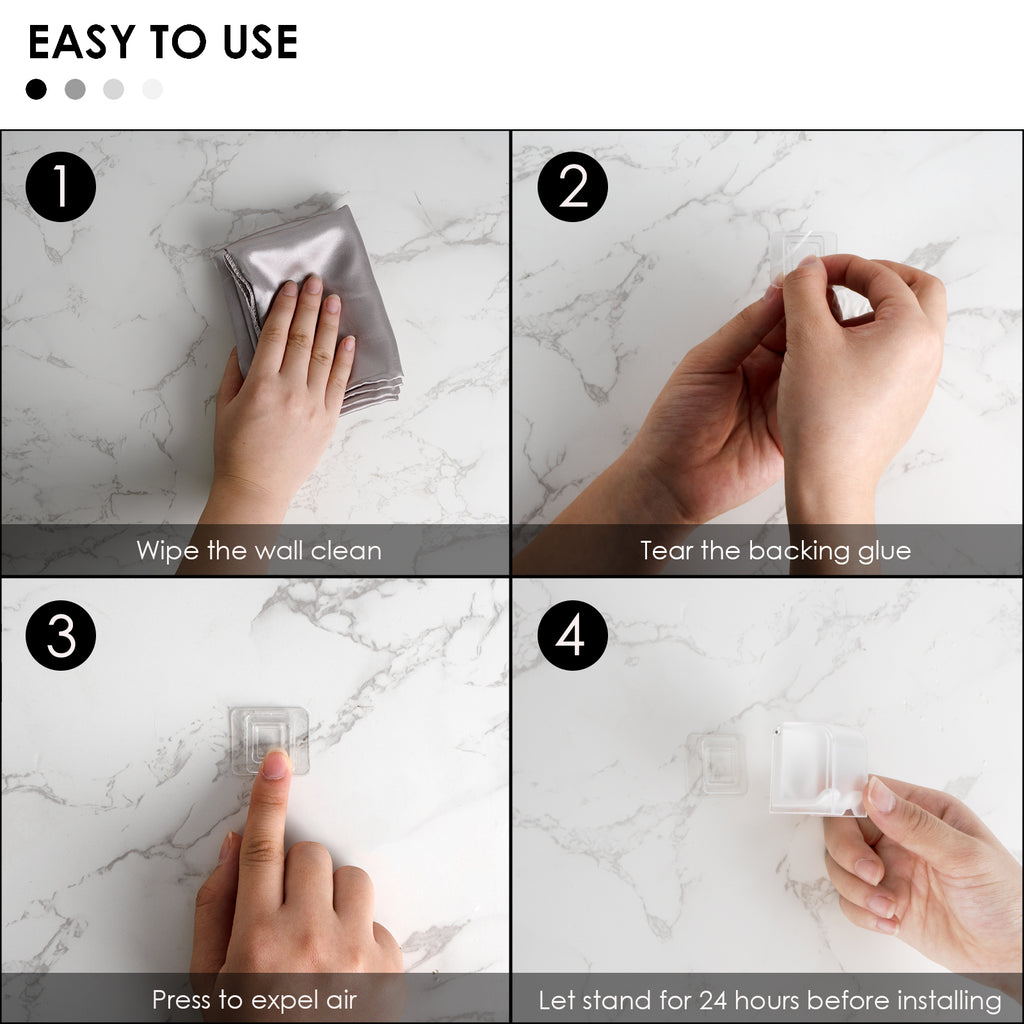 EASY TO USE

1

Wipe the wall clean

2

Tear the backing glue

3

Press to expel air

4

Let stand for 24 hours before installing