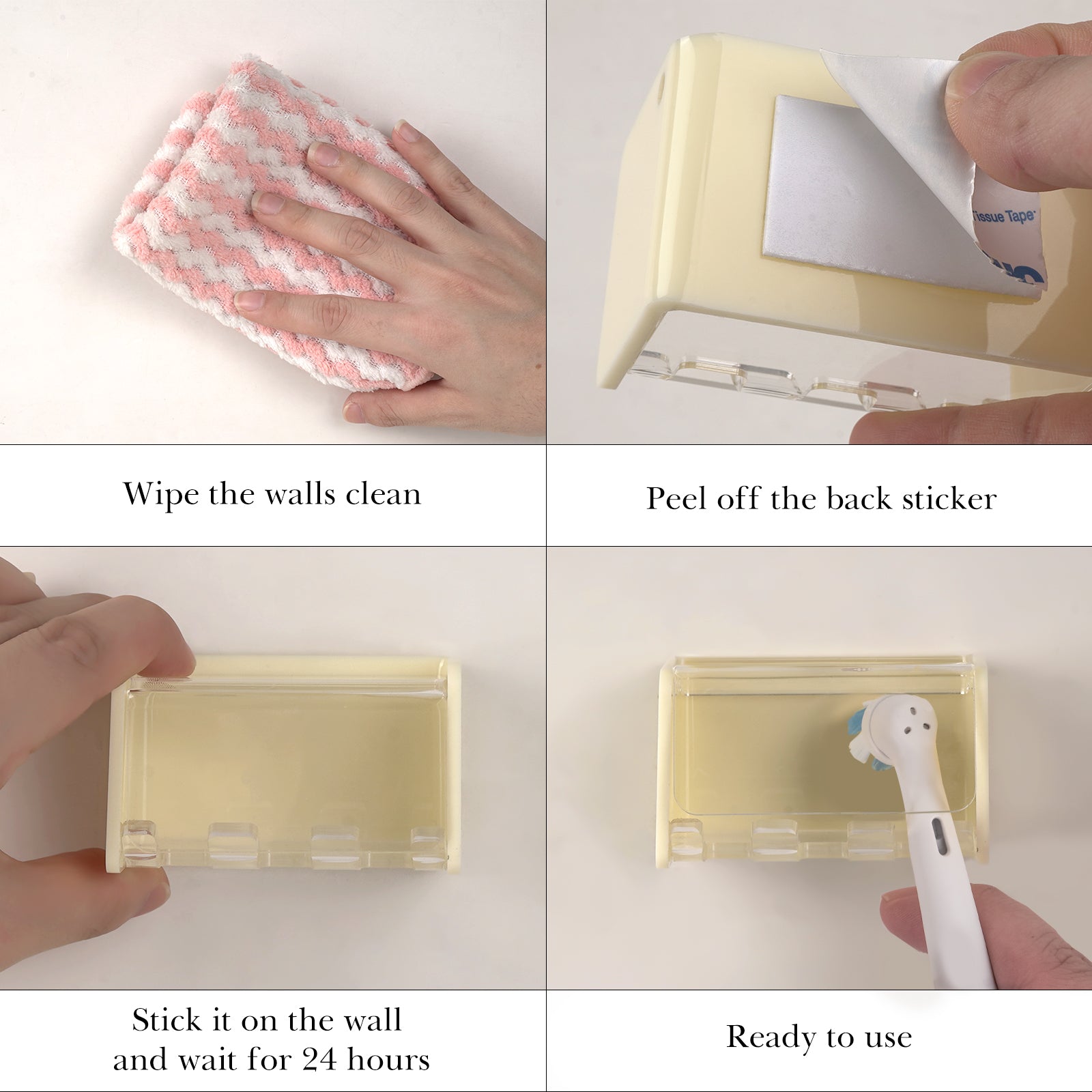 Tissue Tape

Wipe the walls clean

Peel off the back sticker

Stick it on the wall and wait for 24 hours

Ready to use