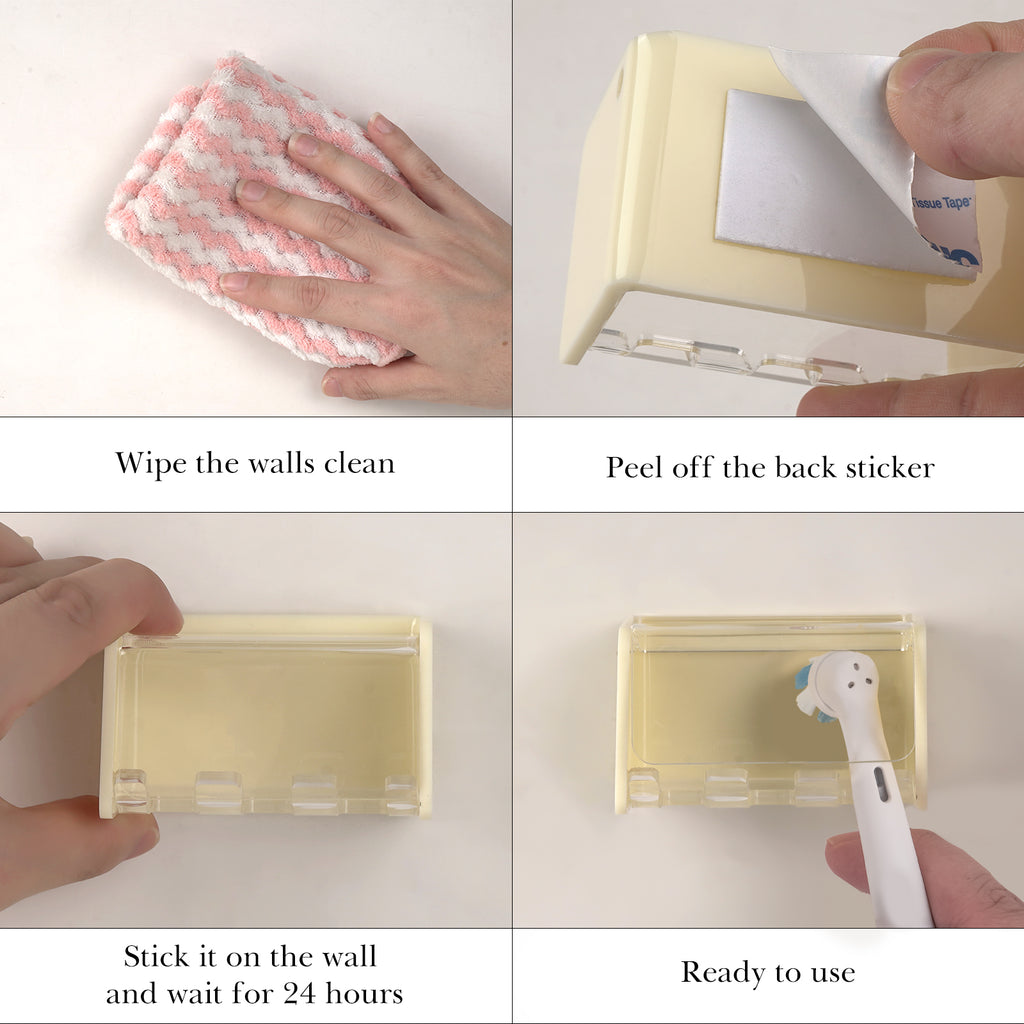 Tissue Tape

Wipe the walls clean

Peel off the back sticker

Stick it on the wall and wait for 24 hours

Ready to use