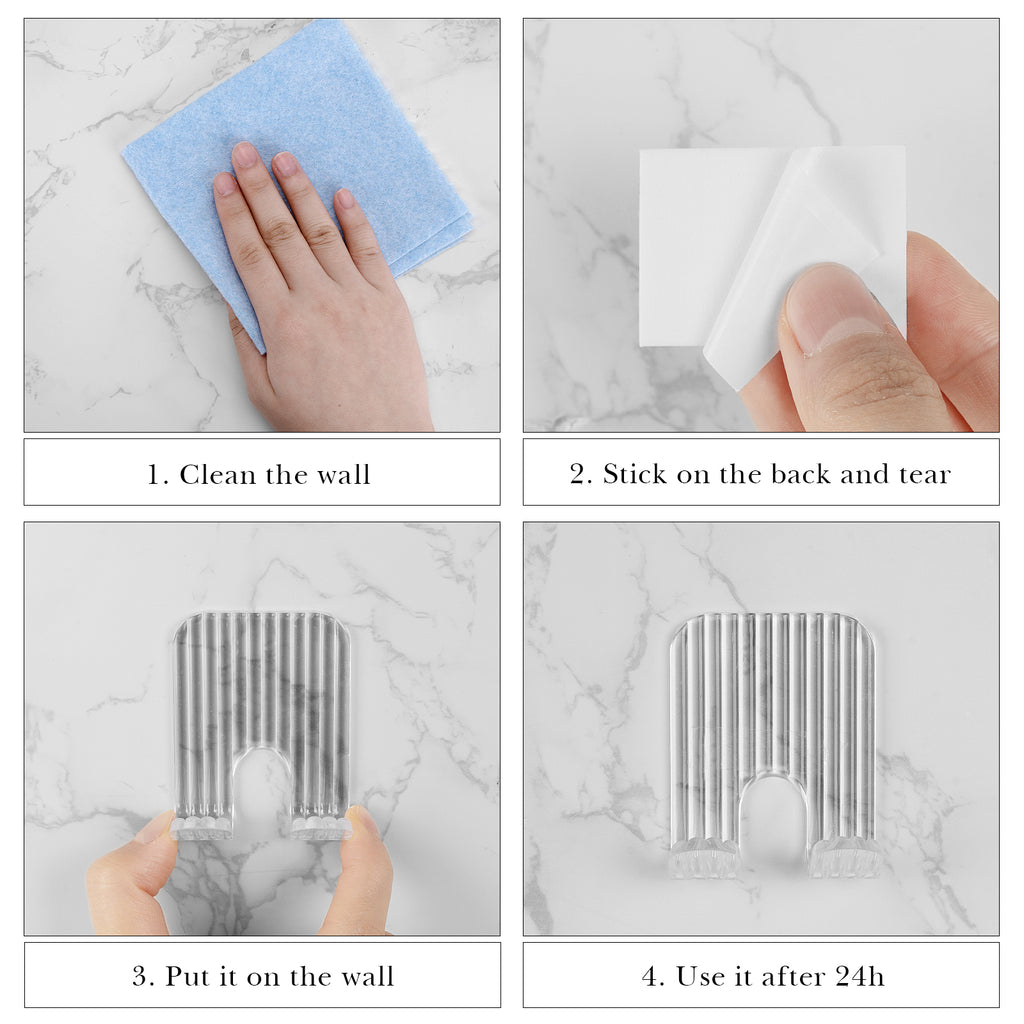 1. Clean the wall

2. Stick on the back and tear

3. Put it on the wall

4. Use it after 24h