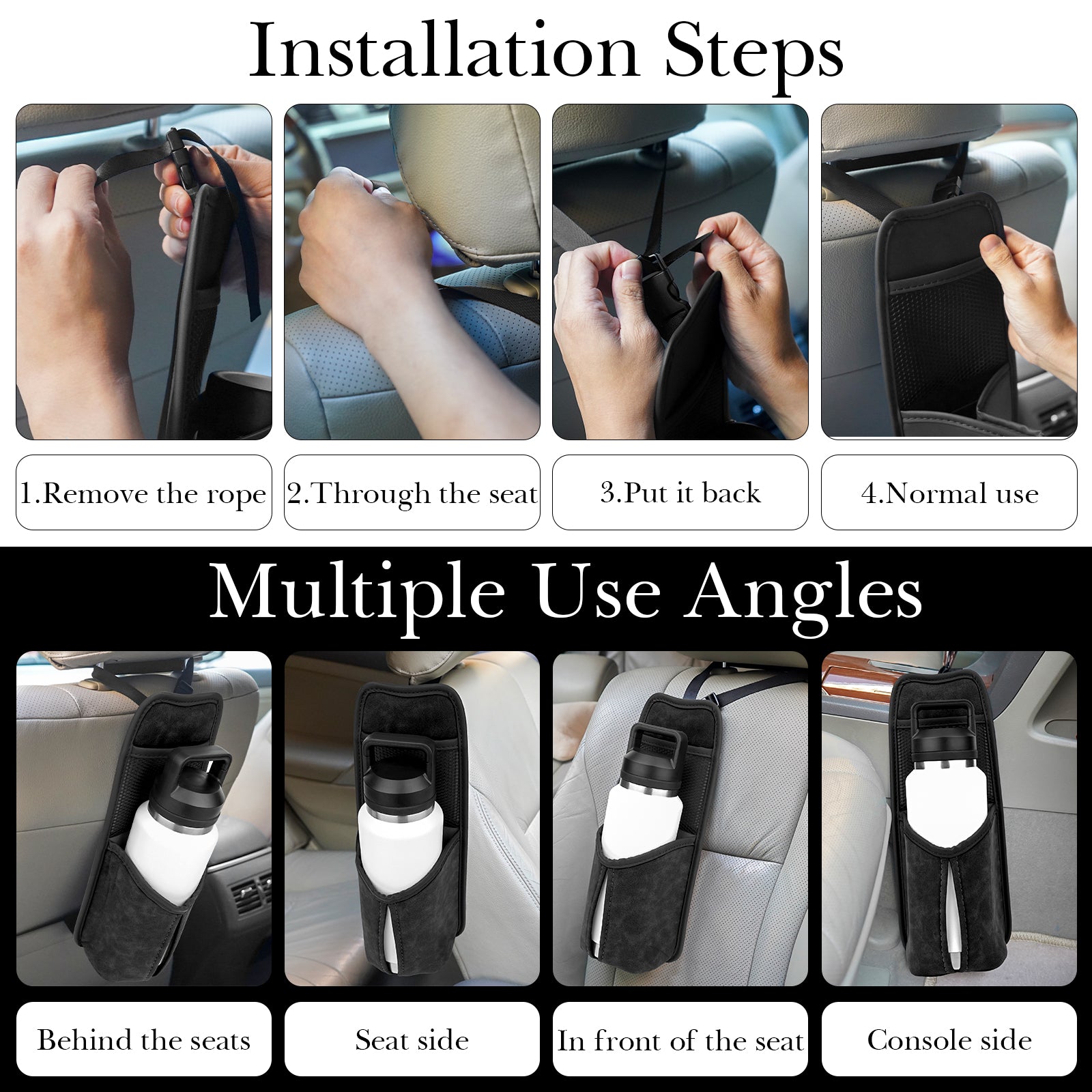 Installation Steps

1.Remove the rope

2.Through the seat

3.Put it back

4.Normal use

Multiple Use Angles

Behind the seats

Seat side

In front of the seat

Console side