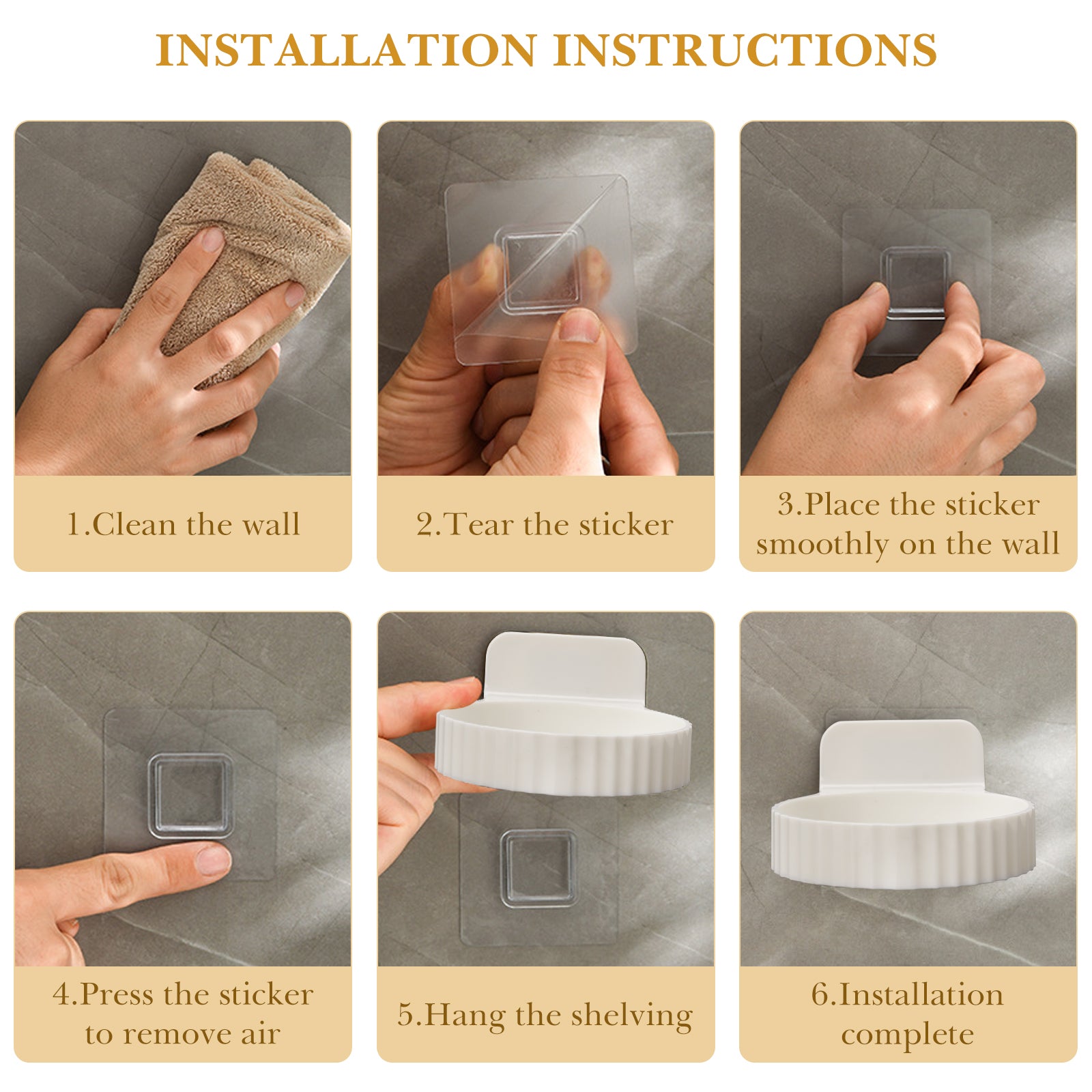 INSTALLATION INSTRUCTIONS

1.Clean the wall

2.Tear the sticker

3.Place the sticker smoothly on the wall

4.Press the sticker to remove air

5.Hang the shelving

6.Installation complete