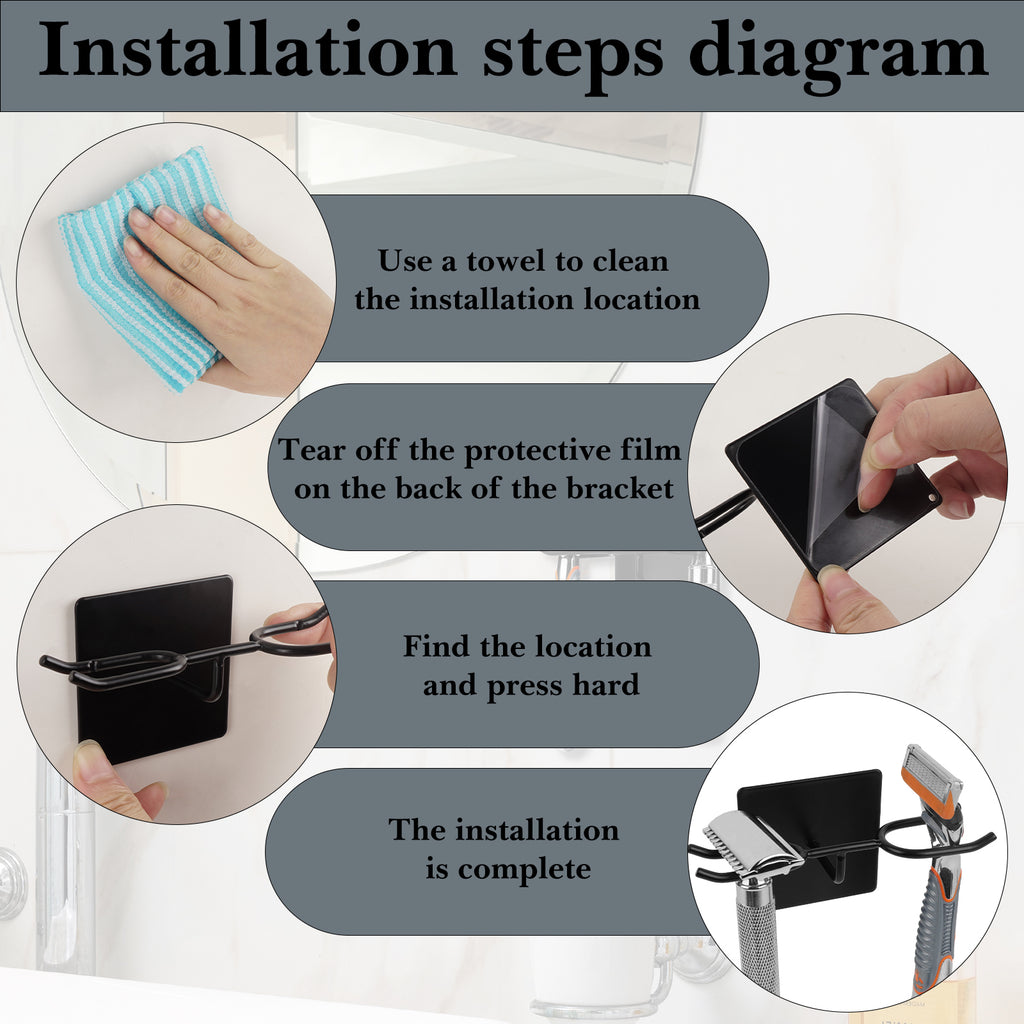 Installation steps diagram

Use a towel to clean the installation location

Tear off the protective film on the back of the bracket

Find the location and press hard

The installation is complete