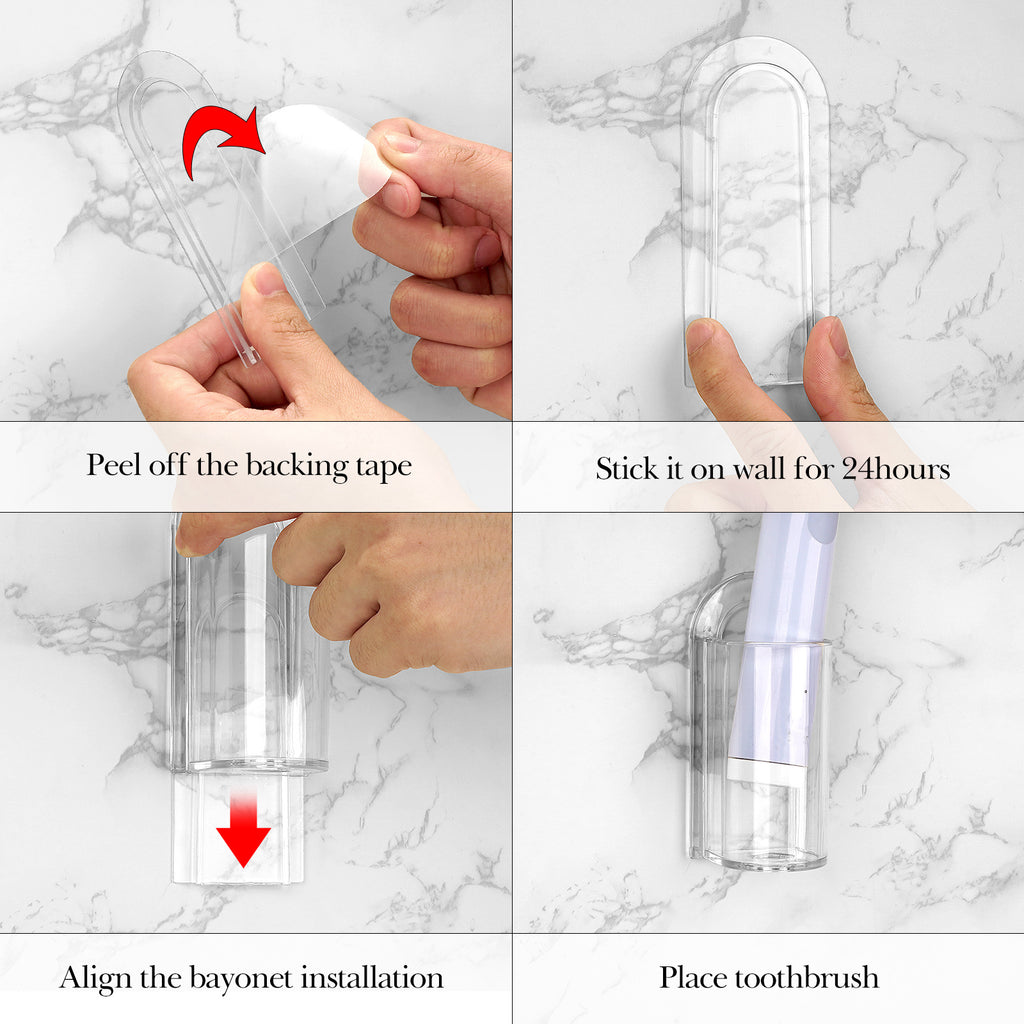 Peel off the backing tape

Stick it on wall for 24hours

Align the bayonet installation

Place toothbrush