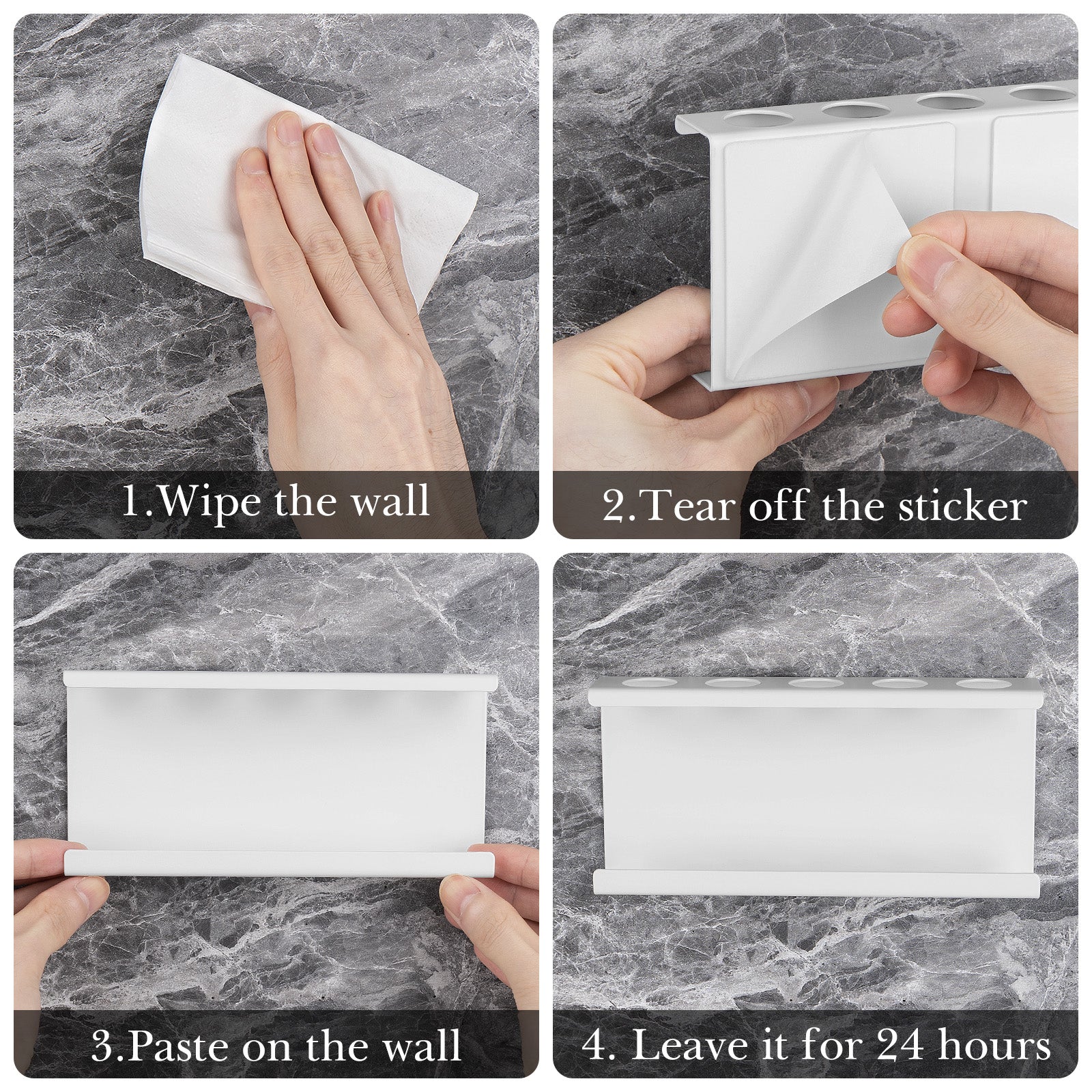 1.Wipe the wall

2.Tear off the sticker

3.Paste on the wall

4. Leave it for 24 hours