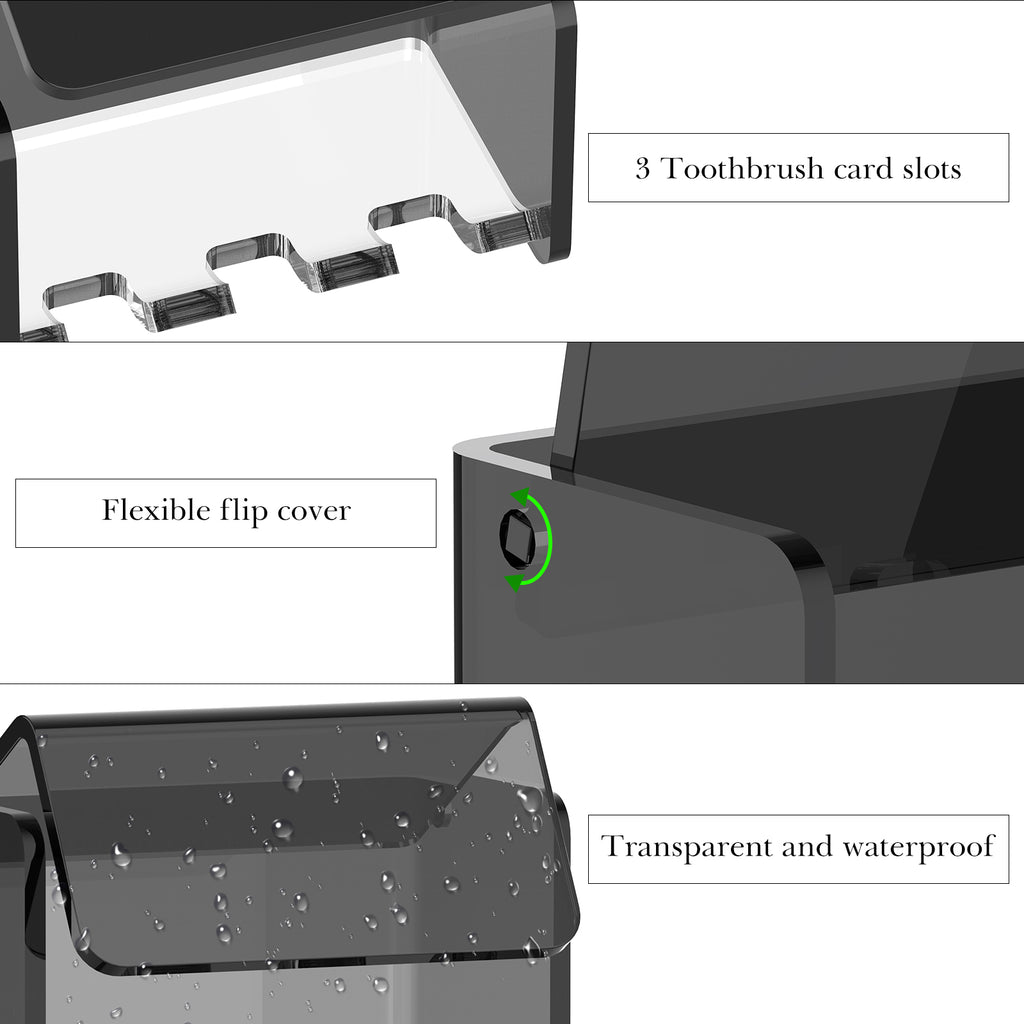 3 Toothbrush card slots

Flexible flip cover

Transparent and waterproof