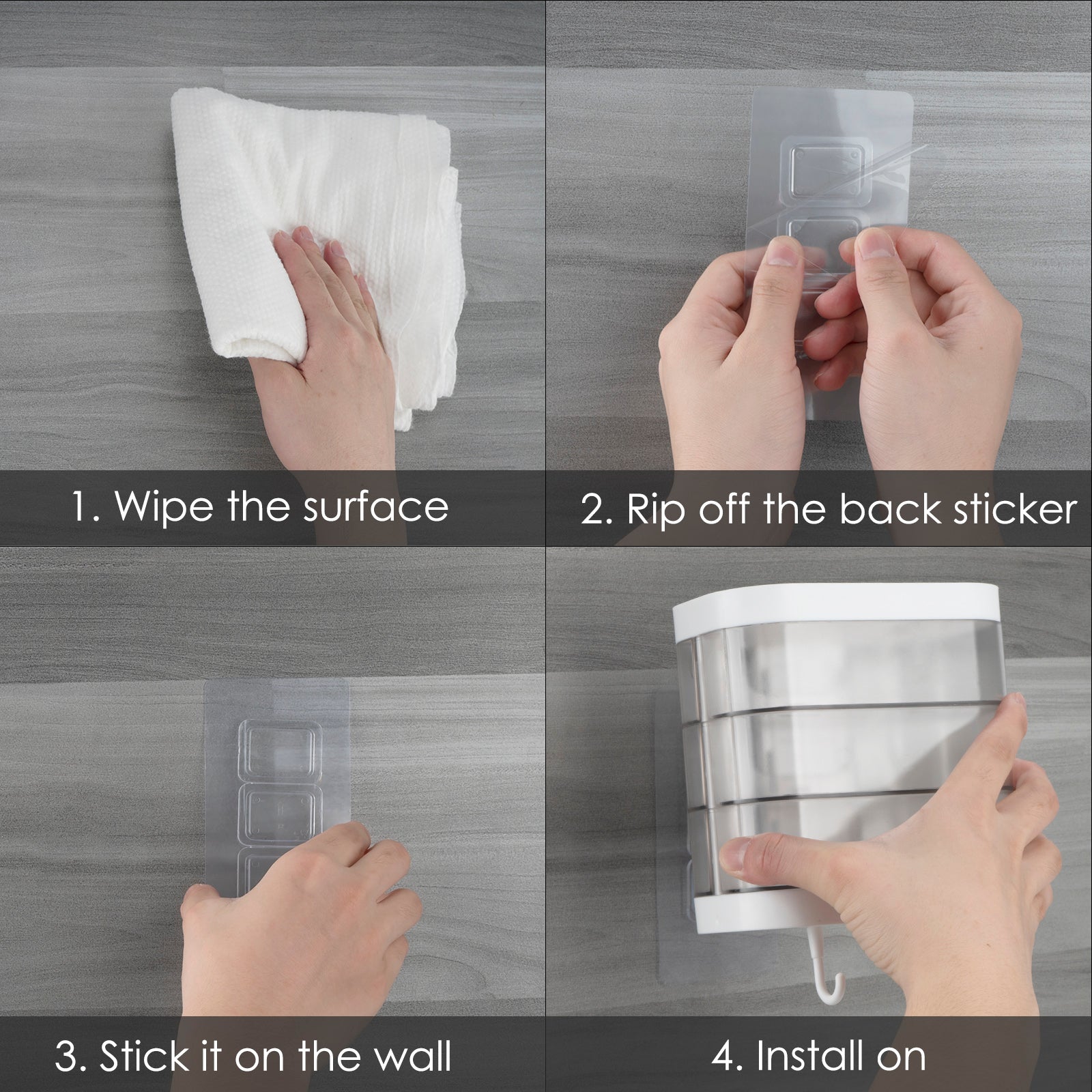 1. Wipe the surface

2. Rip off the back sticker

3. Stick it on the wall

4. Install on