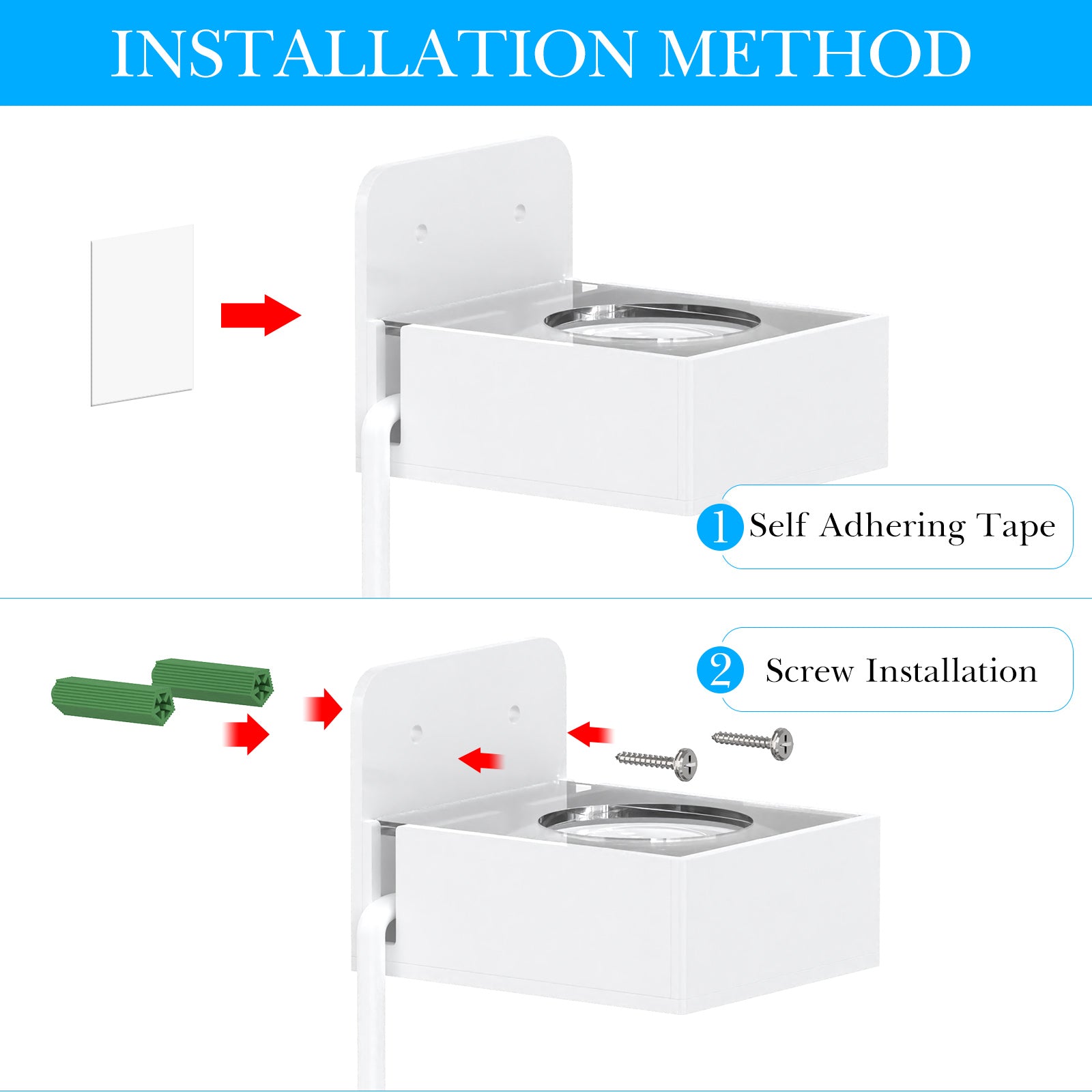 INSTALLATION METHOD

1 Self Adhering Tape

2 Screw Installation