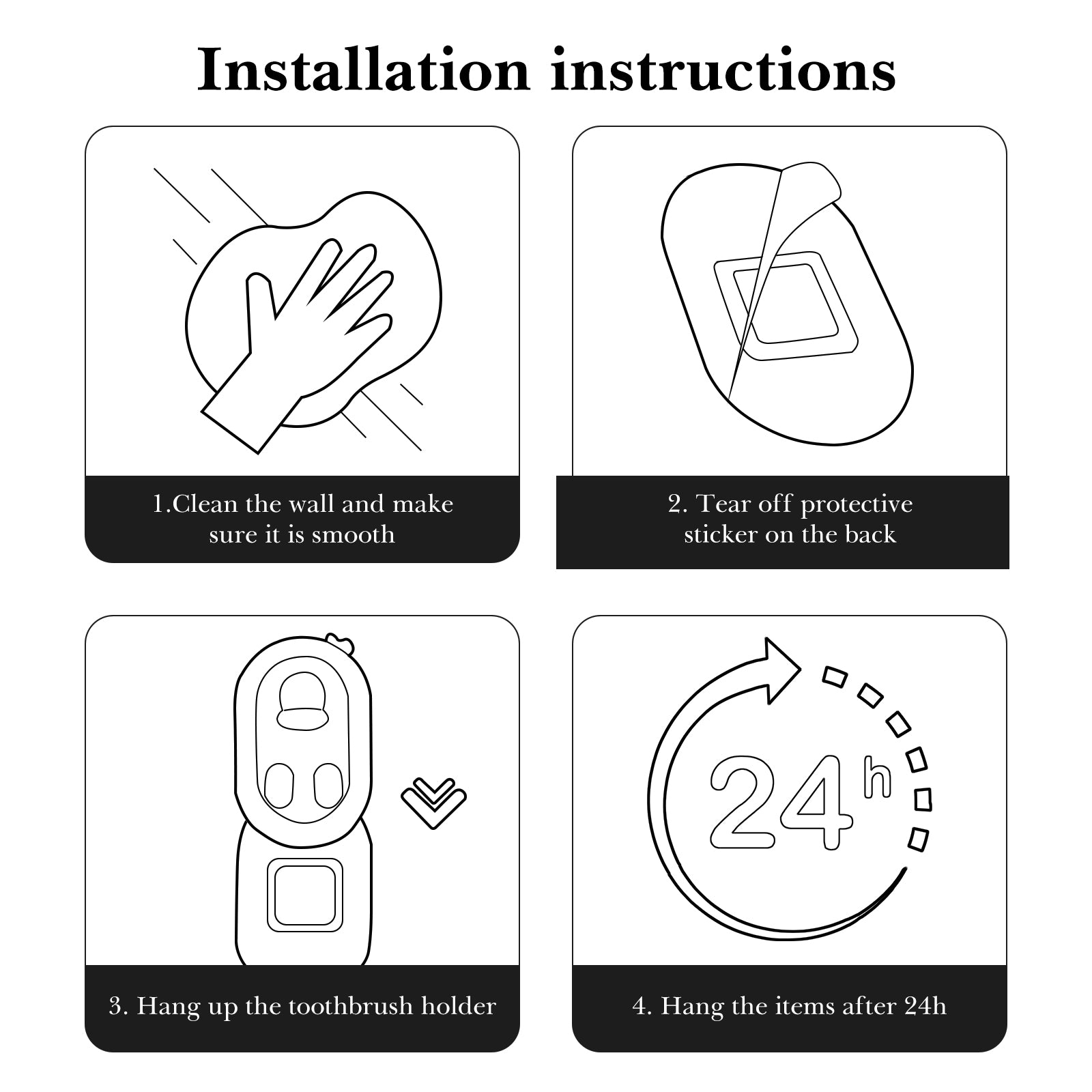 Installation instructions

1.Clean the wall and make sure it is smooth

2. Tear off protective sticker on the back

3. Hang up the toothbrush holder

24h

4. Hang the items after 24h