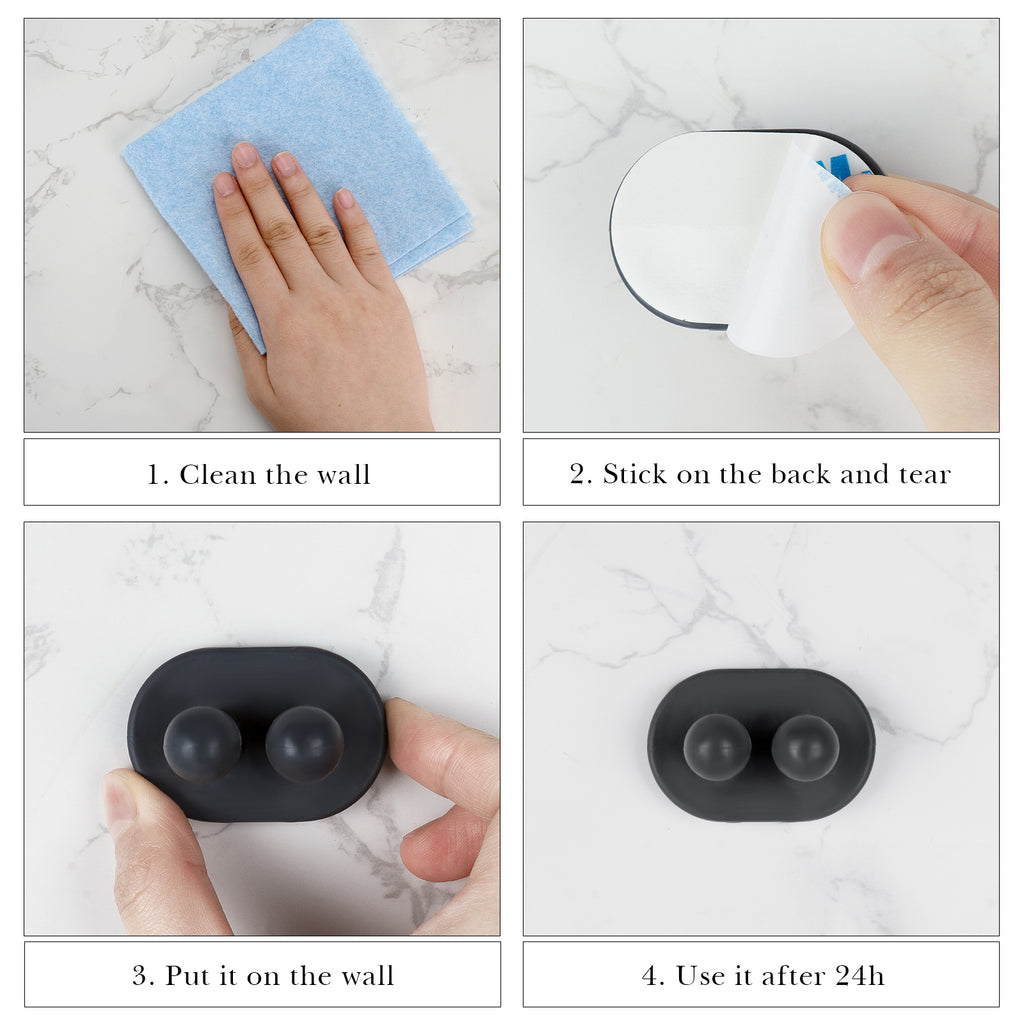 1. Clean the wall

2. Stick on the back and tear

3. Put it on the wall

4. Use it after 24h