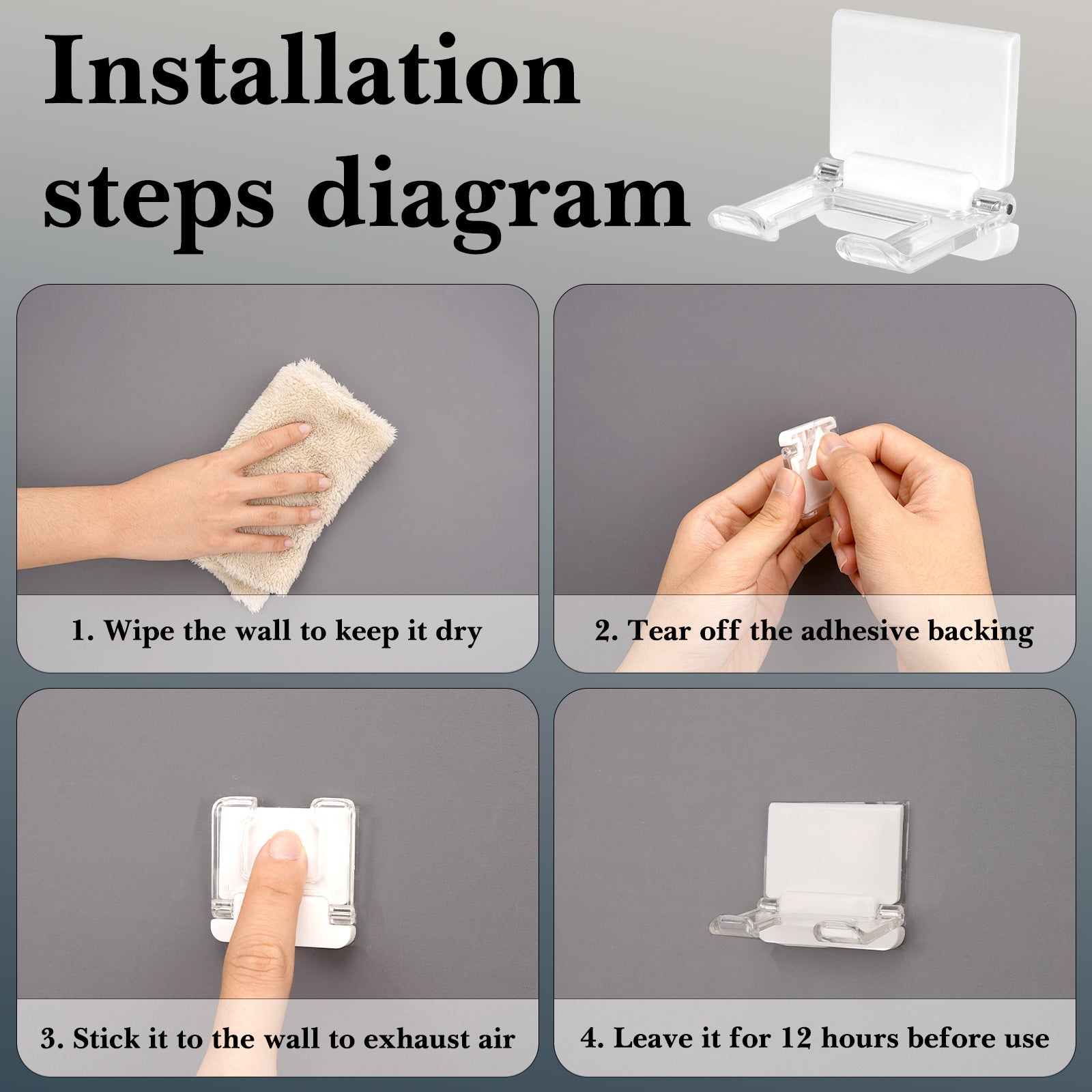 Installation steps diagram

1. Wipe the wall to keep it dry

2. Tear off the adhesive backing

3. Stick it to the wall to exhaust air

4. Leave it for 12 hours before use