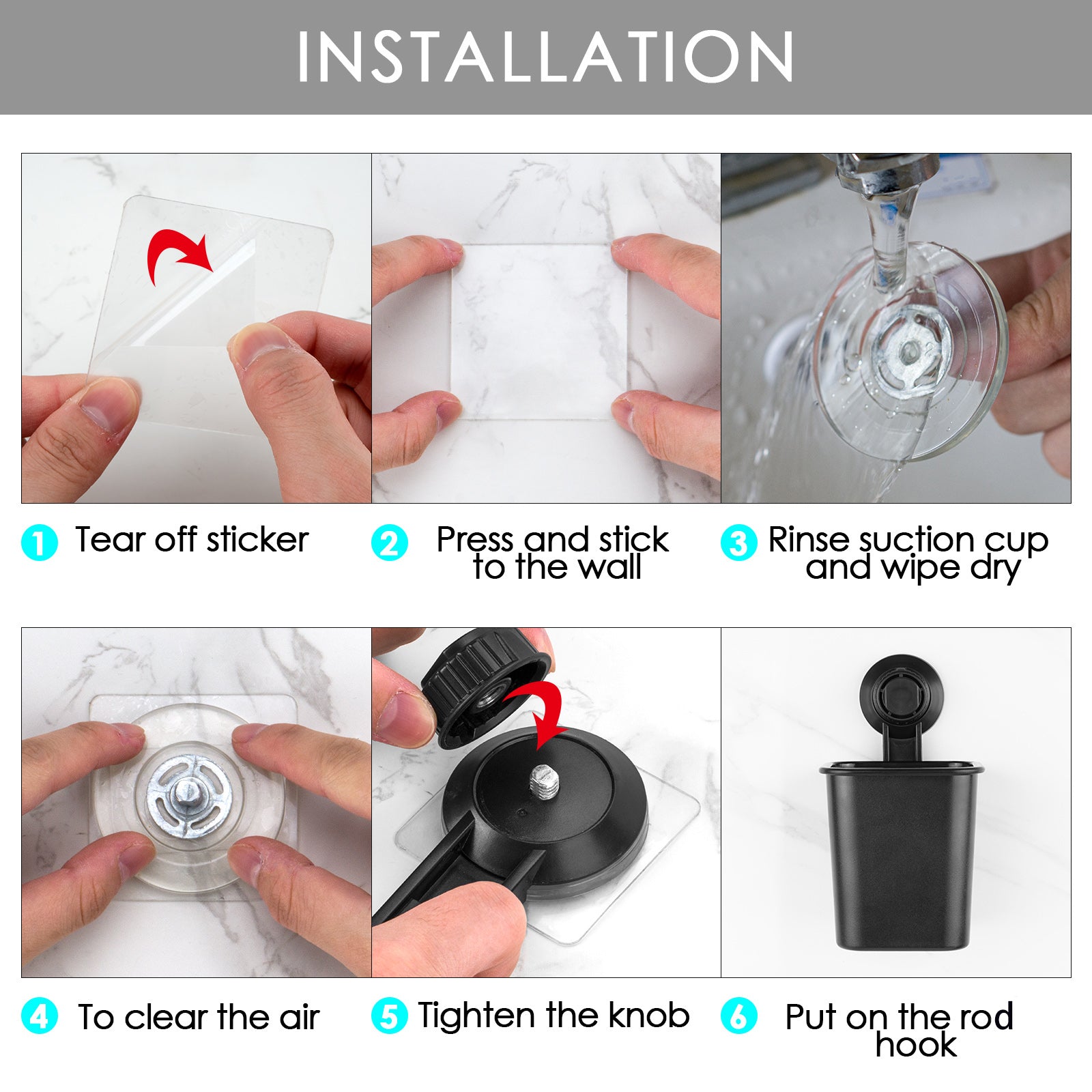 INSTALLATION

1 Tear off sticker

2 Press and stick to the wall

3 Rinse suction cup and wipe dry

4 To clear the air

5 Tighten the knob

6 Put on the rod hook