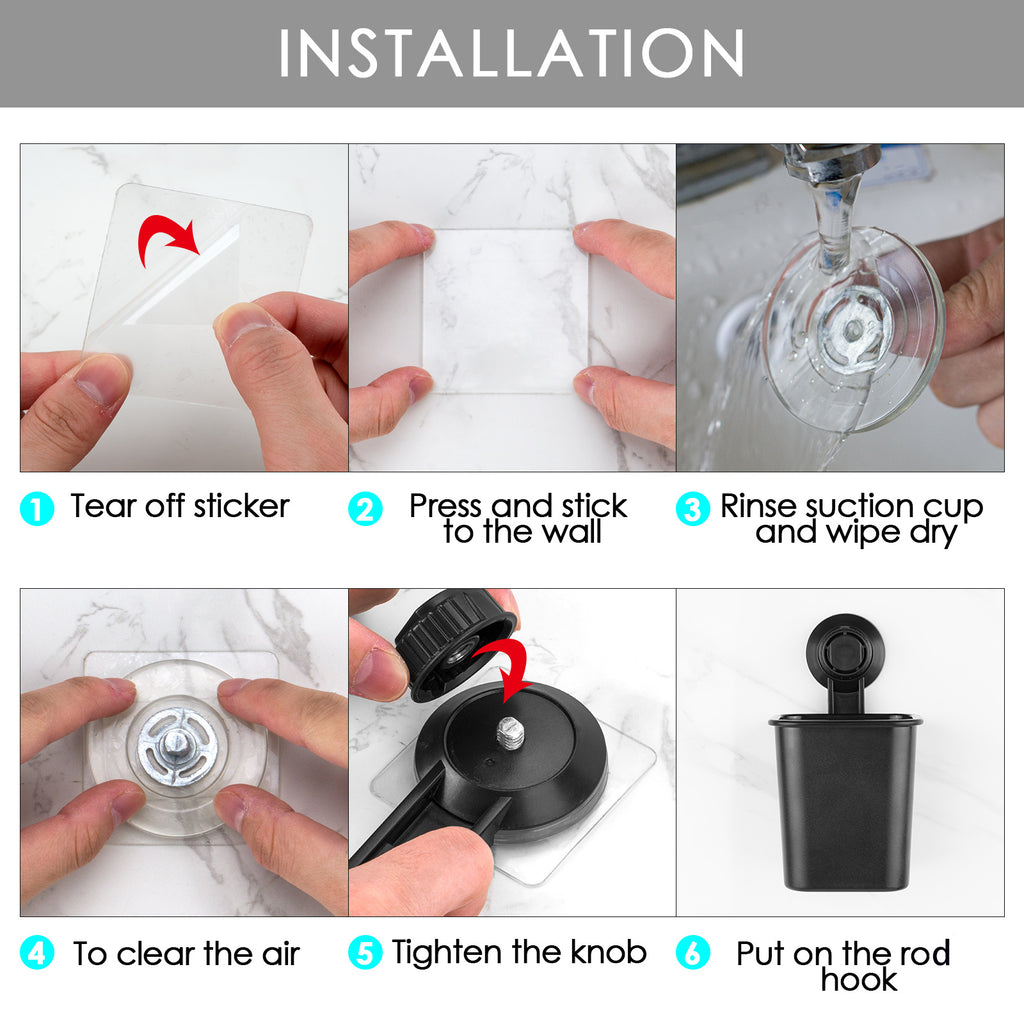 INSTALLATION

1 Tear off sticker

2 Press and stick to the wall

3 Rinse suction cup and wipe dry

4 To clear the air

5 Tighten the knob

6 Put on the rod hook