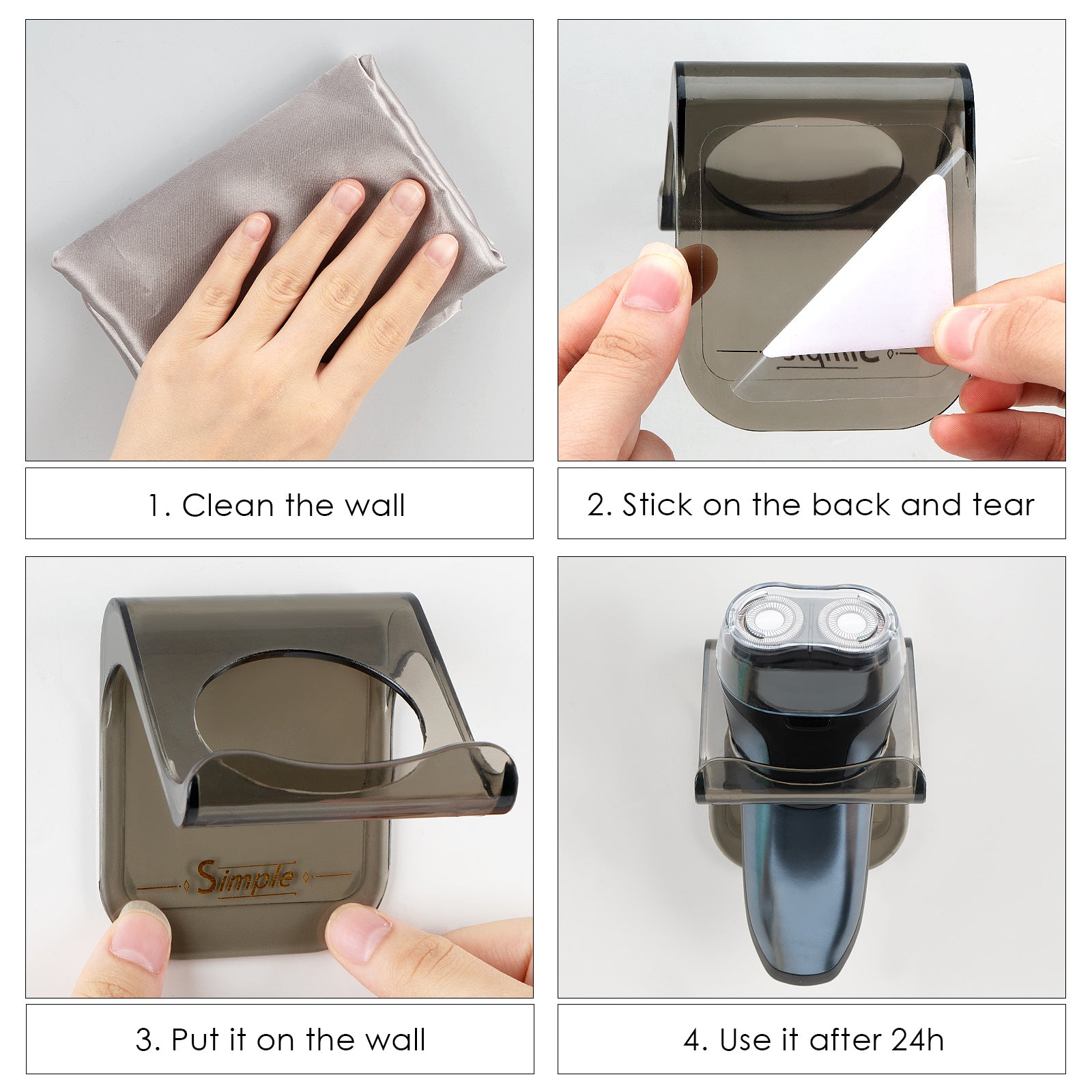 1. Clean the wall

2. Stick on the back and tear

Simple

3. Put it on the wall

4. Use it after 24h