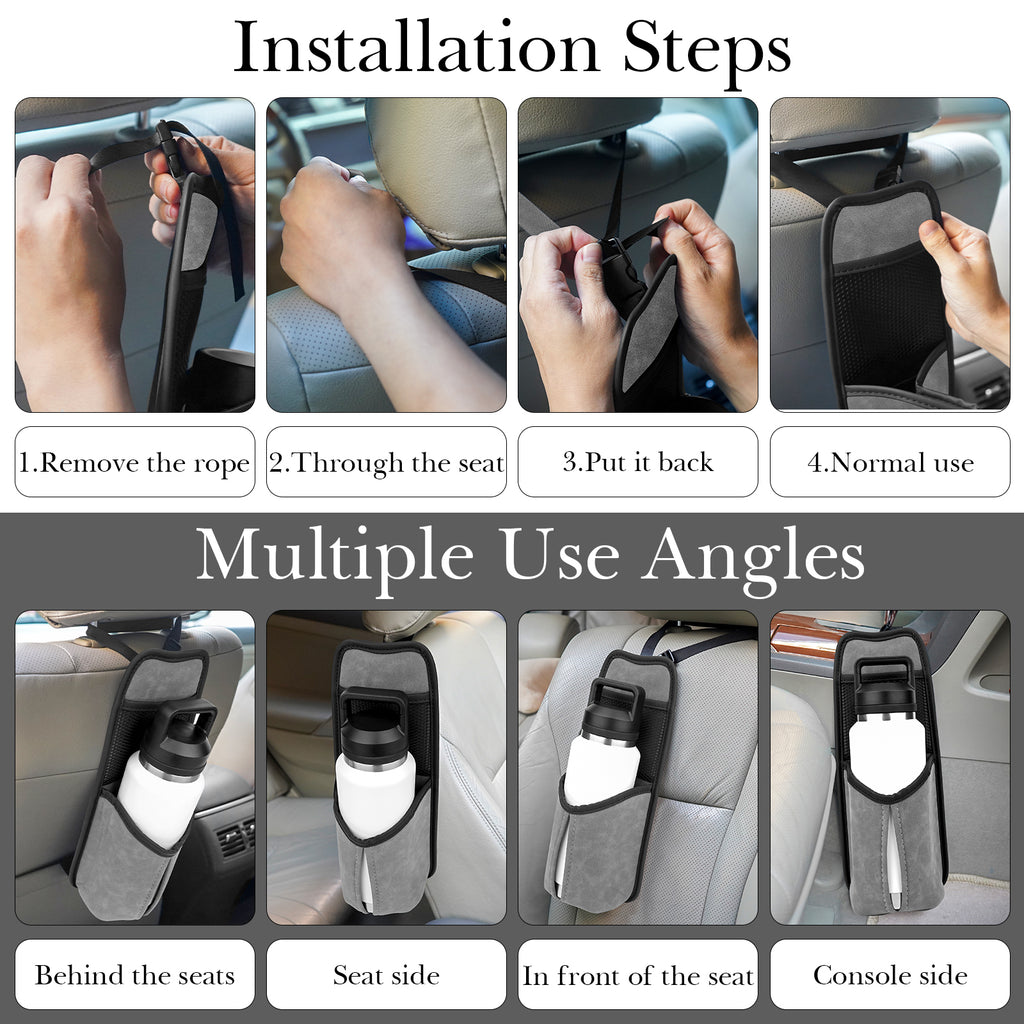 Installation Steps

1.Remove the rope

2.Through the seat

3.Put it back

4.Normal use

Multiple Use Angles

Behind the seats

Seat side

In front of the seat

Console side