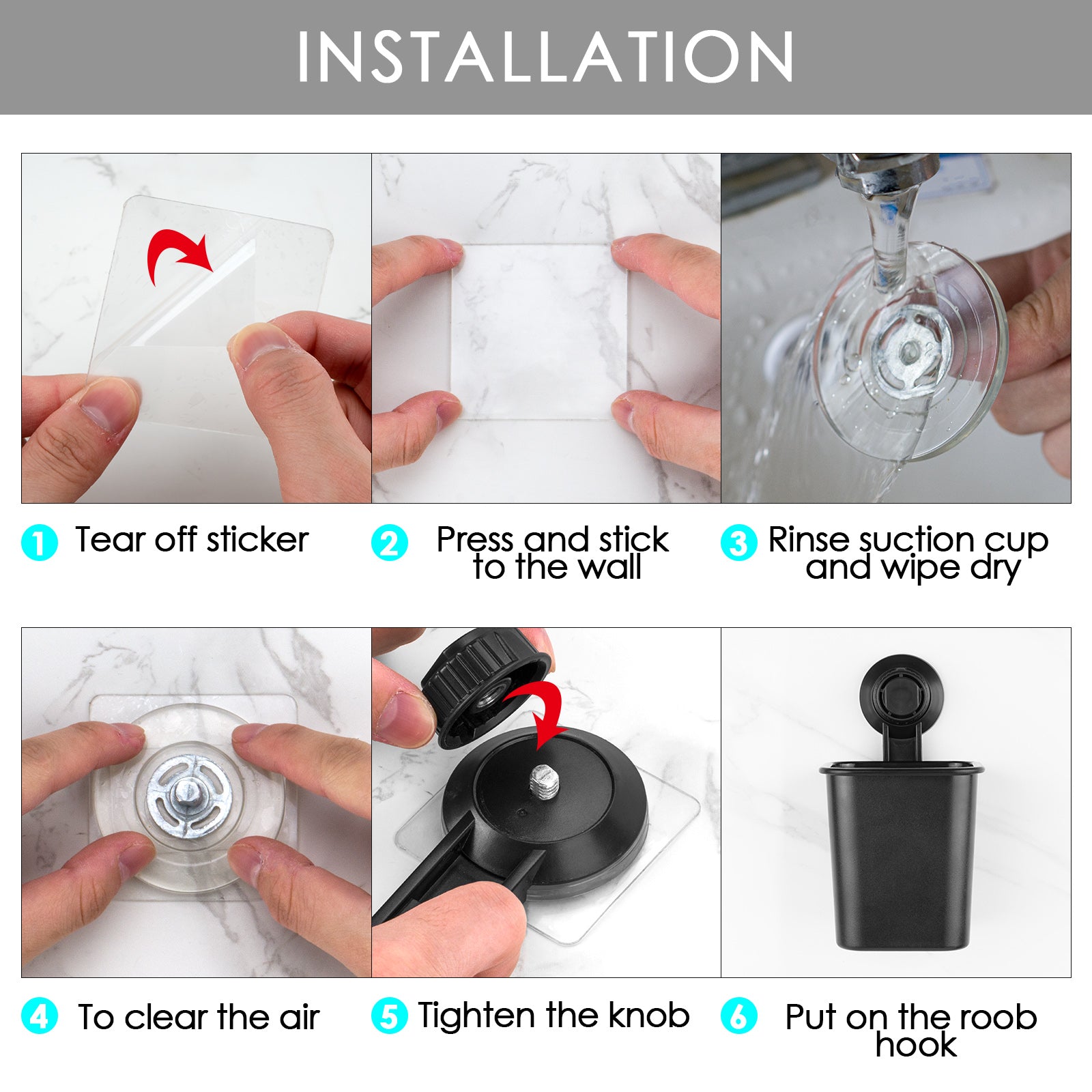 INSTALLATION

1 Tear off sticker

2 Press and stick to the wall

3 Rinse suction cup and wipe dry

4 To clear the air

5 Tighten the knob

6 Put on the roob hook