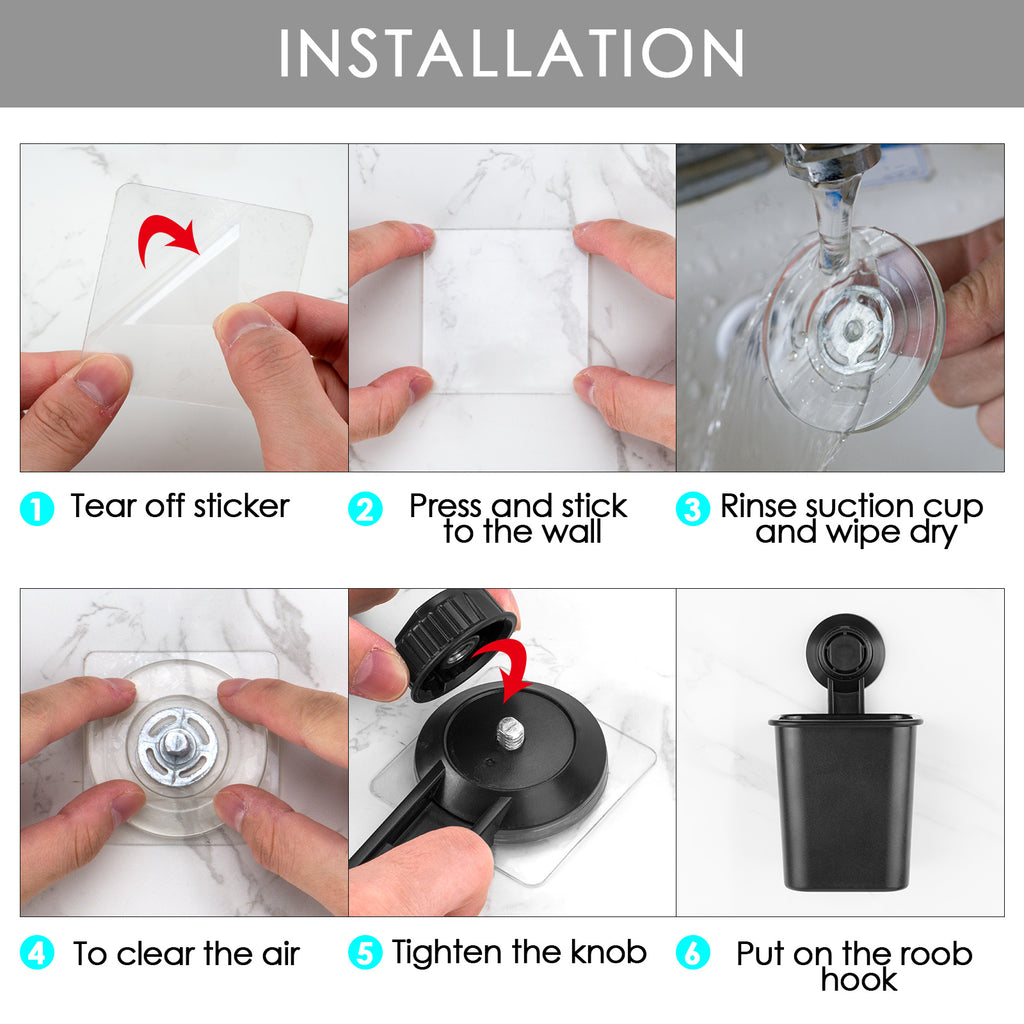 INSTALLATION

1 Tear off sticker

2 Press and stick to the wall

3 Rinse suction cup and wipe dry

4 To clear the air

5 Tighten the knob

6 Put on the roob hook