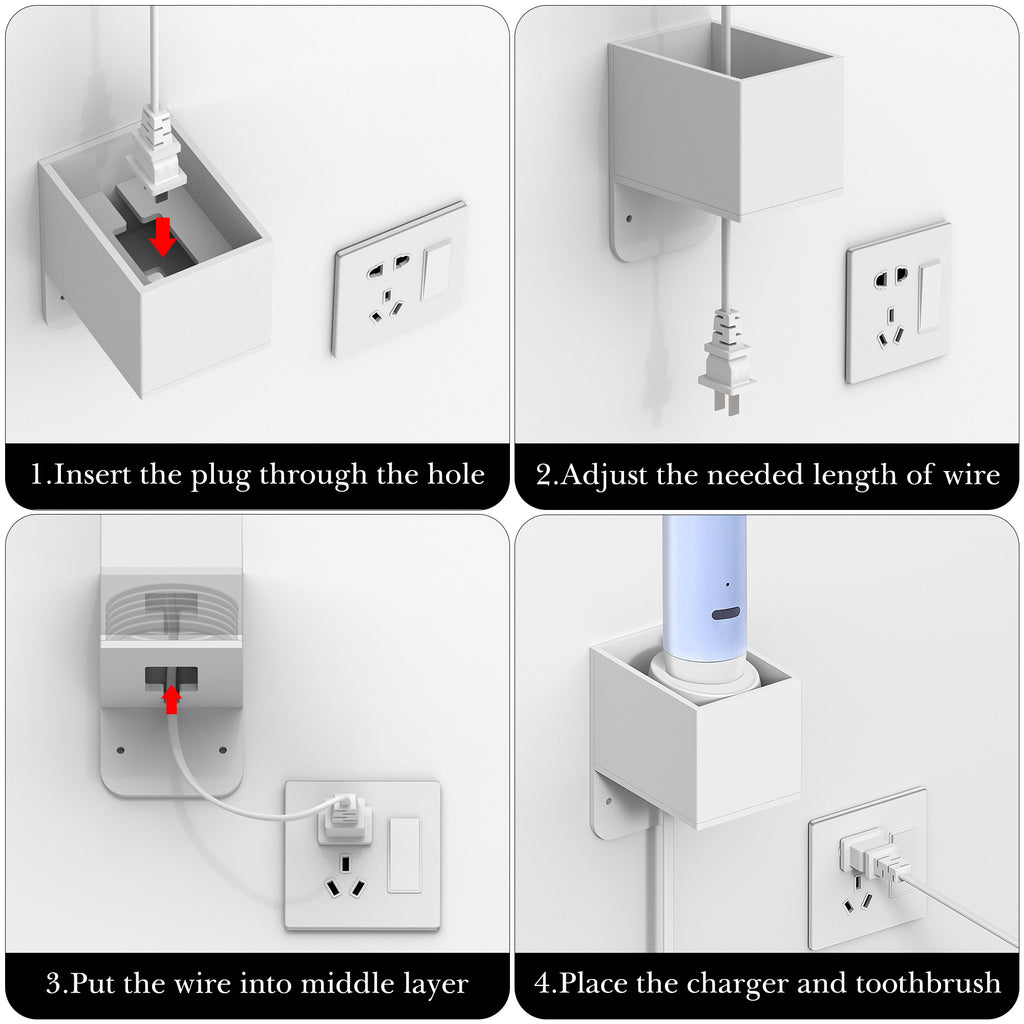 1.Insert the plug through the hole

2.Adjust the needed length of wire

3.Put the wire into middle layer

4.Place the charger and toothbrush