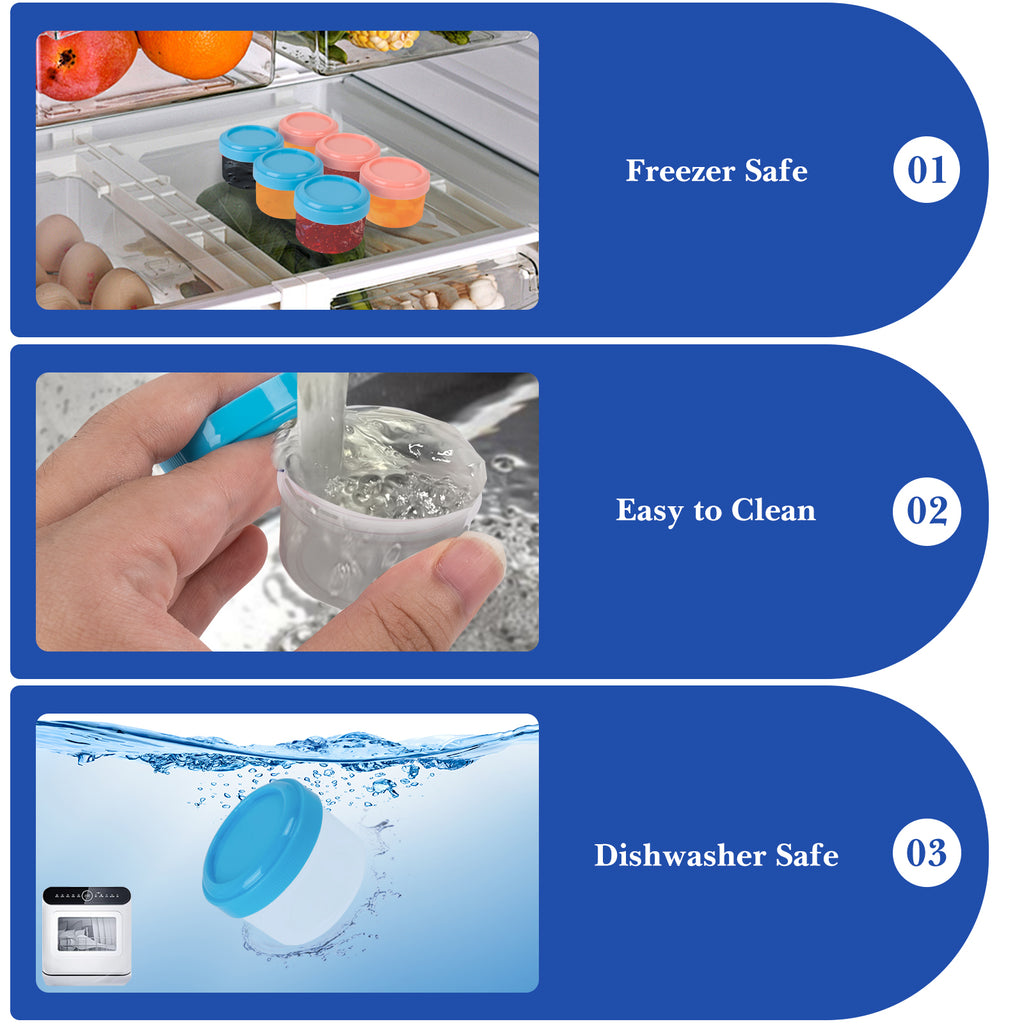 Freezer Safe

01

Easy to Clean

02

Dishwasher Safe

03