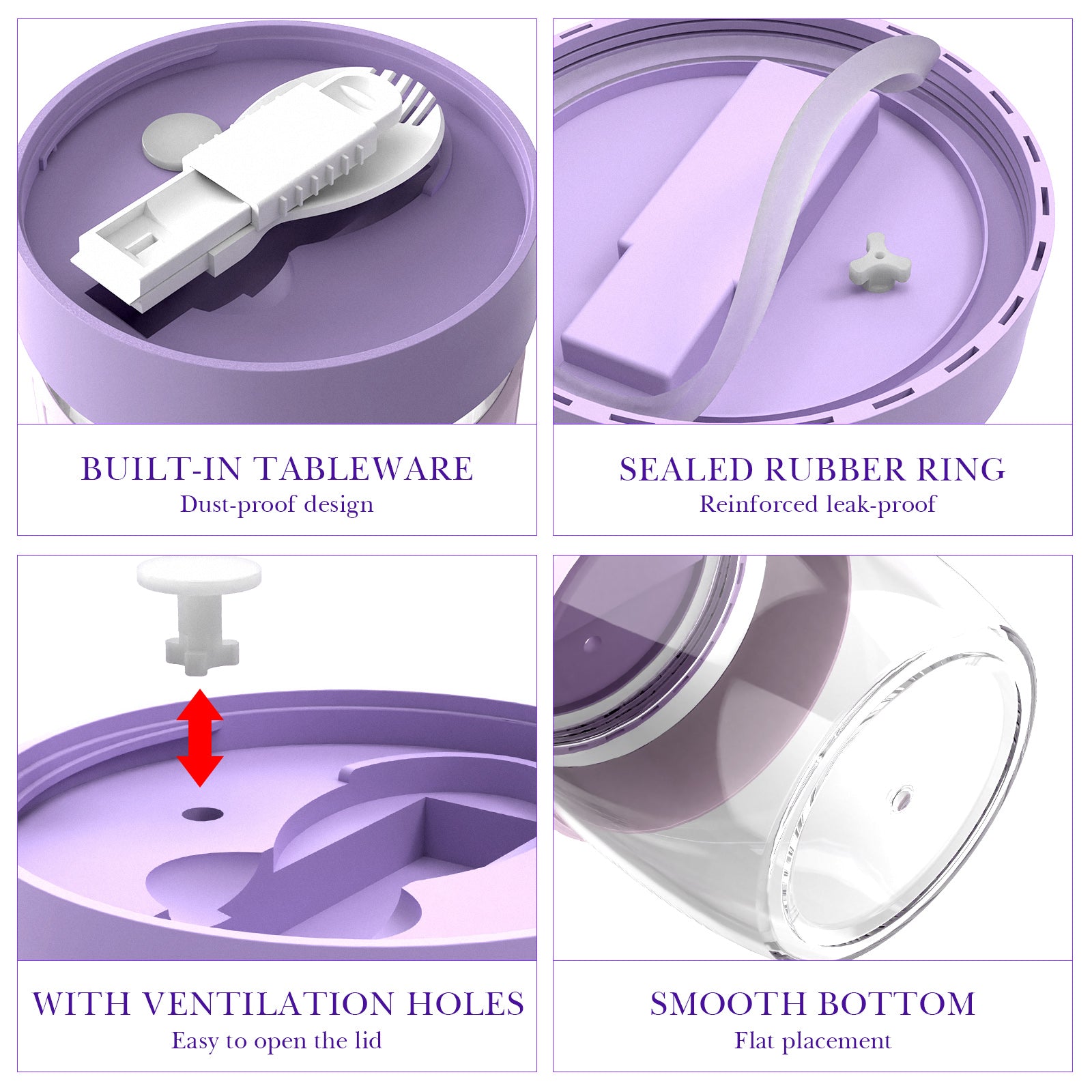 BUILT-IN TABLEWARE
Dust-proof design

SEALED RUBBER RING
Reinforced leak-proof

WITH VENTILATION HOLES
Easy to open the lid

SMOOTH BOTTOM
Flat placement